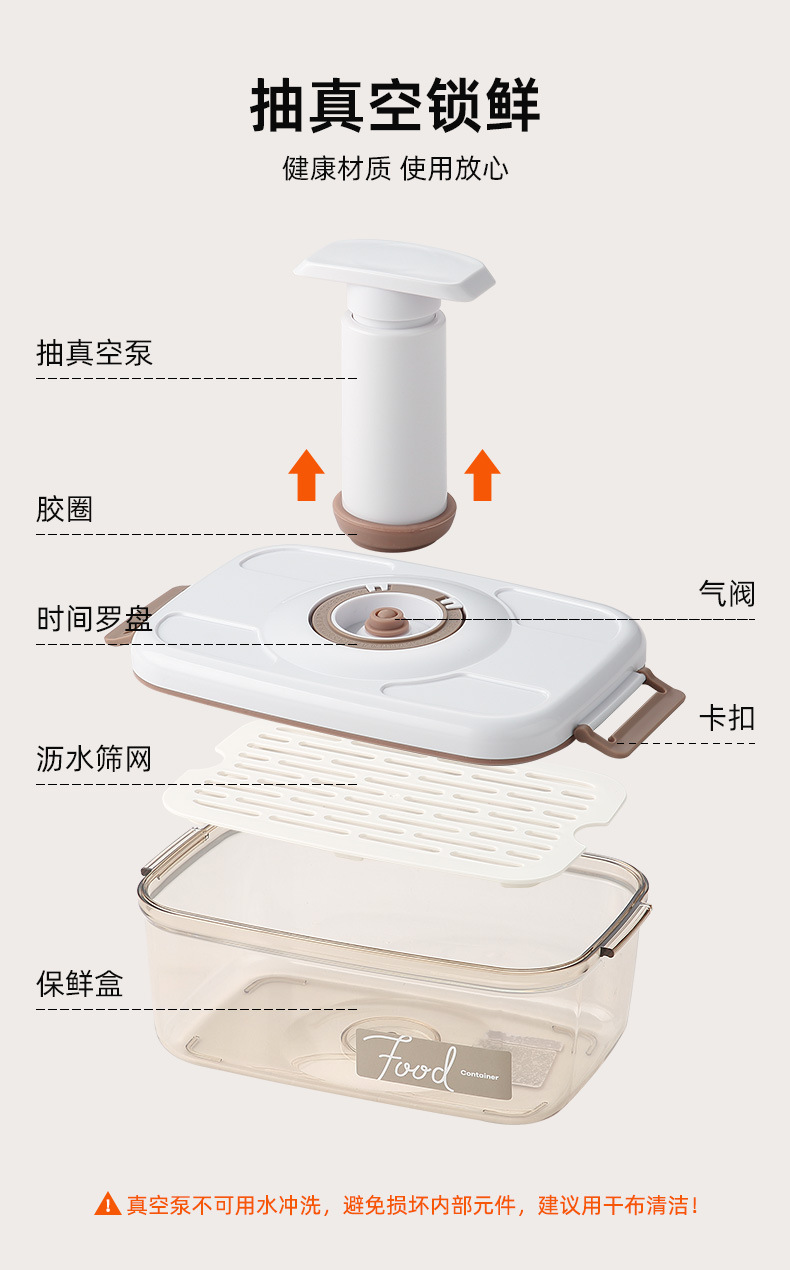 抽真空锁鲜

健康材质 使用放心

抽真空泵

胶圈

时间罗盘

气阀

卡扣

沥水筛网

保鲜盒

Food Container

真空泵不可用水冲洗，避免损坏内部元件，建议用干布清洁！