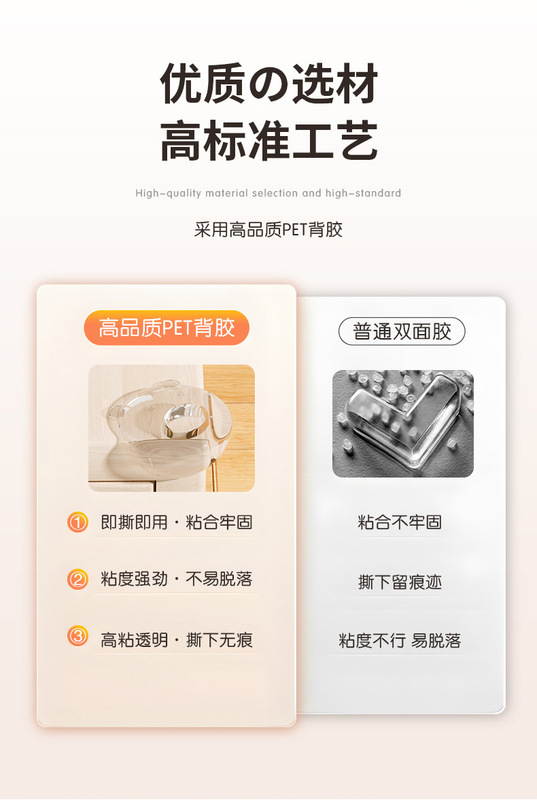 优质の选材
高标准工艺

High-quality material selection and high-standard

采用高品质PET背胶

高品质PET背胶

① 即撕即用 · 粘合牢固

② 粘度强劲 · 不易脱落

③ 高粘透明 · 撕下无痕

普通双面胶

粘合不牢固

撕下留痕迹

粘度不行 易脱落