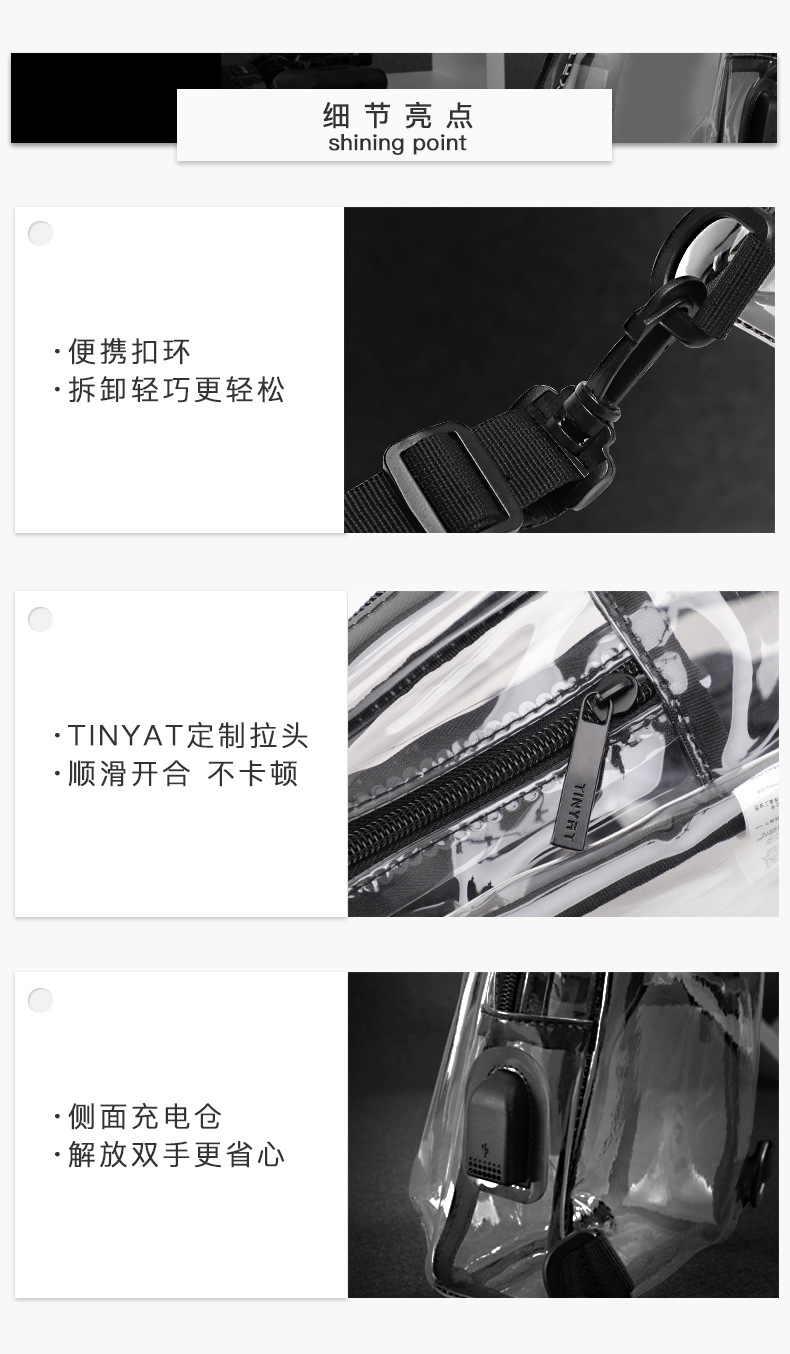 细节亮点
shining point

·便携扣环
·拆卸轻巧更轻松

·TINYAT定制拉头
·顺滑开合 不卡顿

TINYAT

·侧面充电仓
·解放双手更省心