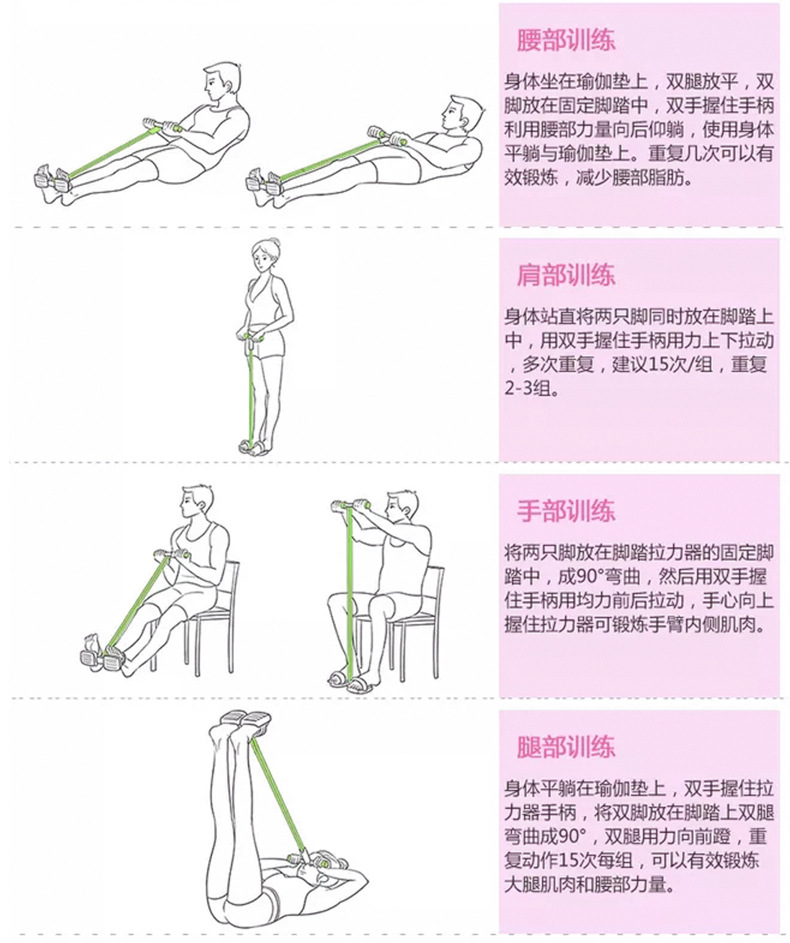 腰部训练

身体坐在瑜伽垫上，双腿放平，双脚放在固定脚踏中，双手握住手柄利用腰部力量向后仰躺，使用身体平躺与瑜伽垫上。重复几次可以有效锻炼，减少腰部脂肪。

肩部训练

身体站直将两只脚同时放在脚踏上中，用双手握住手柄用力上下拉动，多次重复，建议15次/组，重复2-3组。

手部训练

将两只脚放在脚踏拉力器的固定脚踏中，成90°弯曲，然后用双手握住手柄用均力前后拉动，手心向上握住拉力器可锻炼手臂内侧肌肉。

腿部训练

身体平躺在瑜伽垫上，双手握住拉力器手柄，将双脚放在脚踏上双腿弯曲成90°，双腿用力向前蹬，重复动作15次每组，可以有效锻炼大腿肌肉和腰部力量。