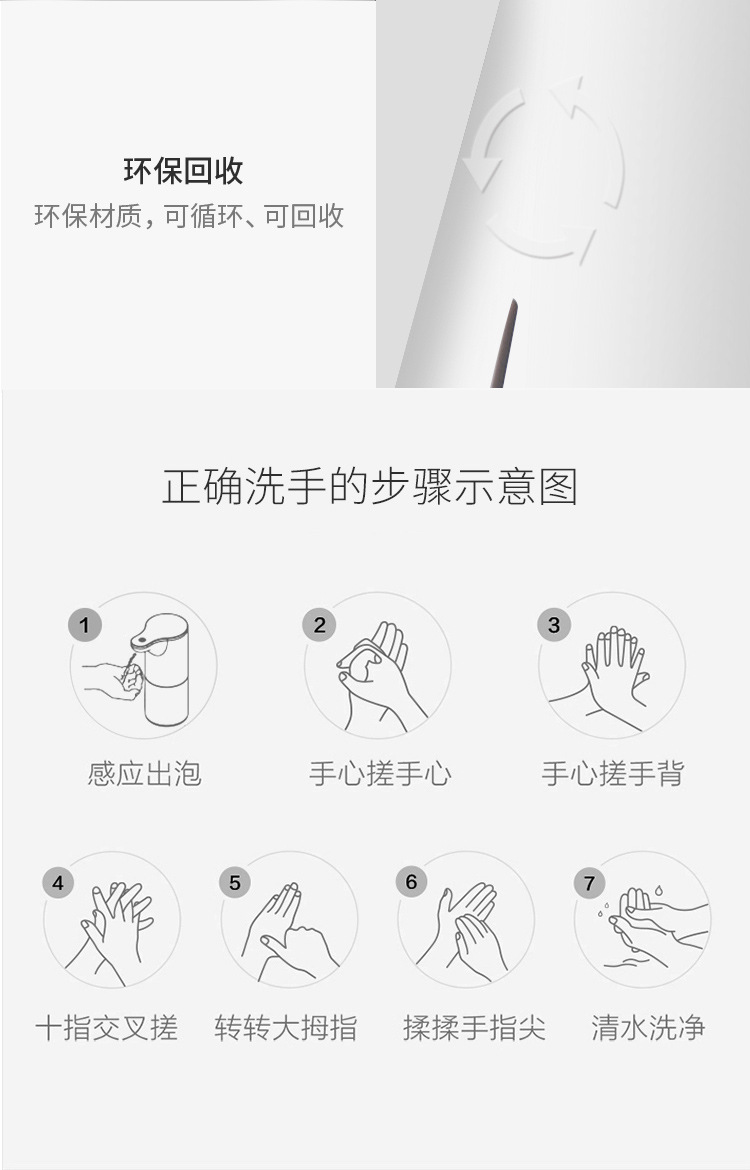 环保回收
环保材质，可循环、可回收

正确洗手的步骤示意图

1
感应出泡

2
手心搓手心

3
手心搓手背

4
十指交叉搓

5
转转大拇指

6
揉揉手指尖

7
清水洗净