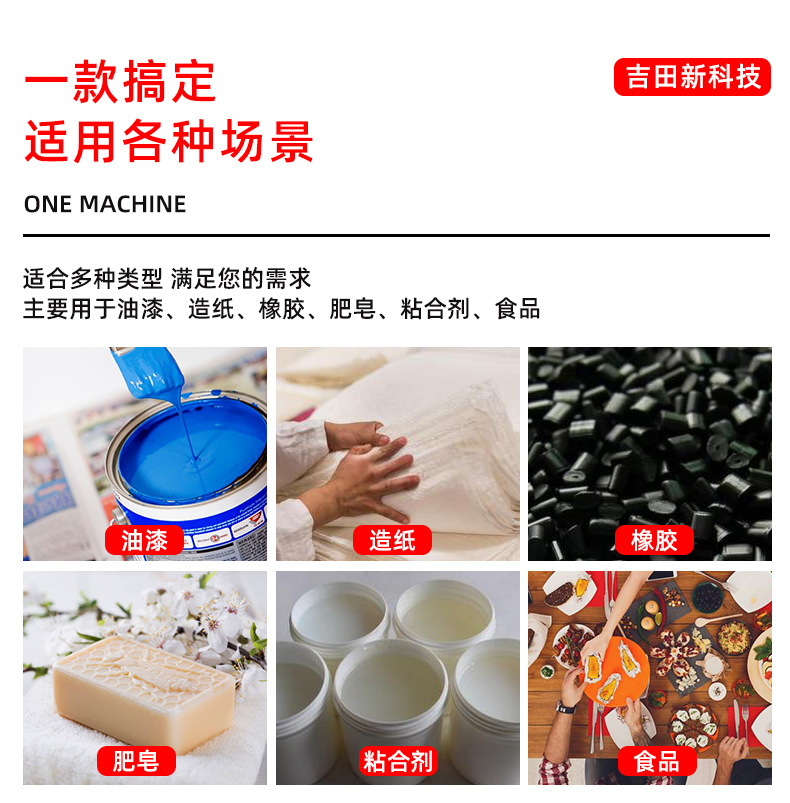 一款搞定
适用各种场景

吉田新科技

ONE MACHINE

适合多种类型 满足您的需求
主要用于油漆、造纸、橡胶、肥皂、粘合剂、食品

油漆

造纸

橡胶

肥皂

粘合剂

食品