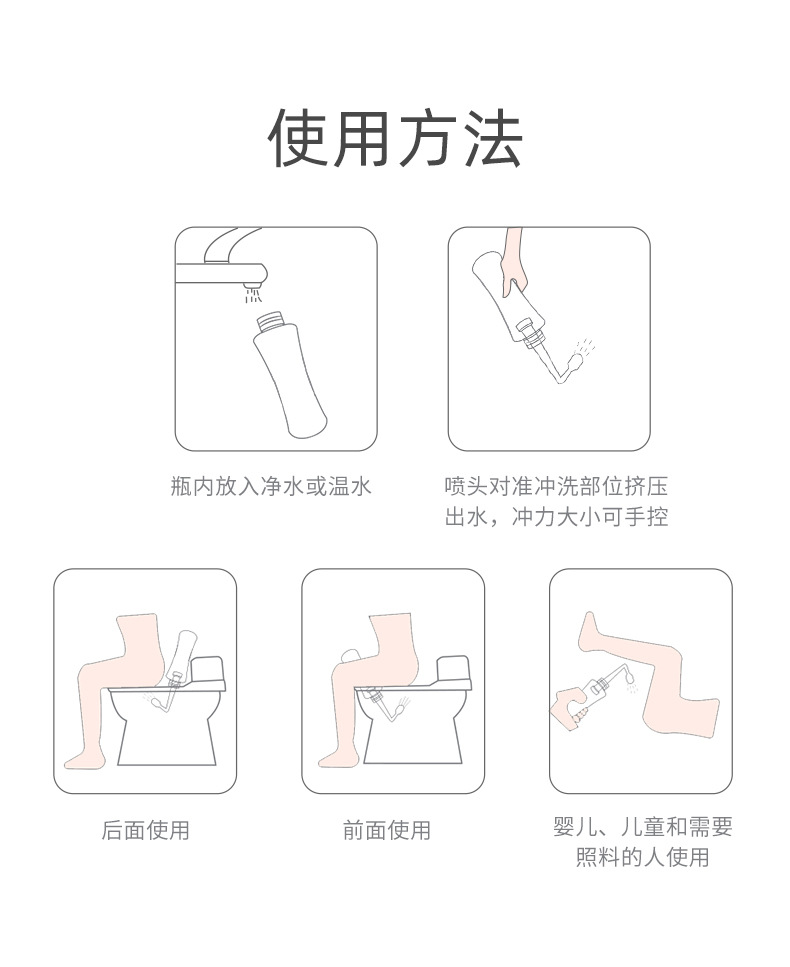 使用方法

瓶内放入净水或温水

喷头对准冲洗部位挤压出水，冲力大小可手控

后面使用

前面使用

婴儿、儿童和需要照料的人使用