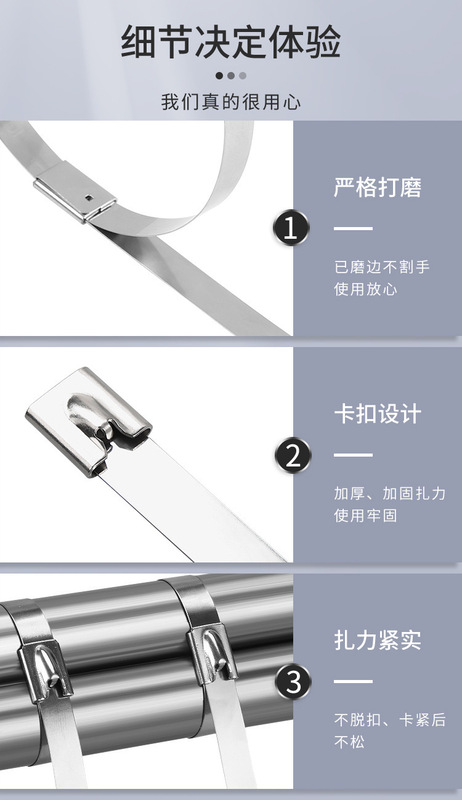 细节决定体验

我们真的很用心

1

严格打磨

已磨边不割手
使用放心

2

卡扣设计

加厚、加固扎力
使用牢固

3

扎力紧实

不脱扣、卡紧后
不松