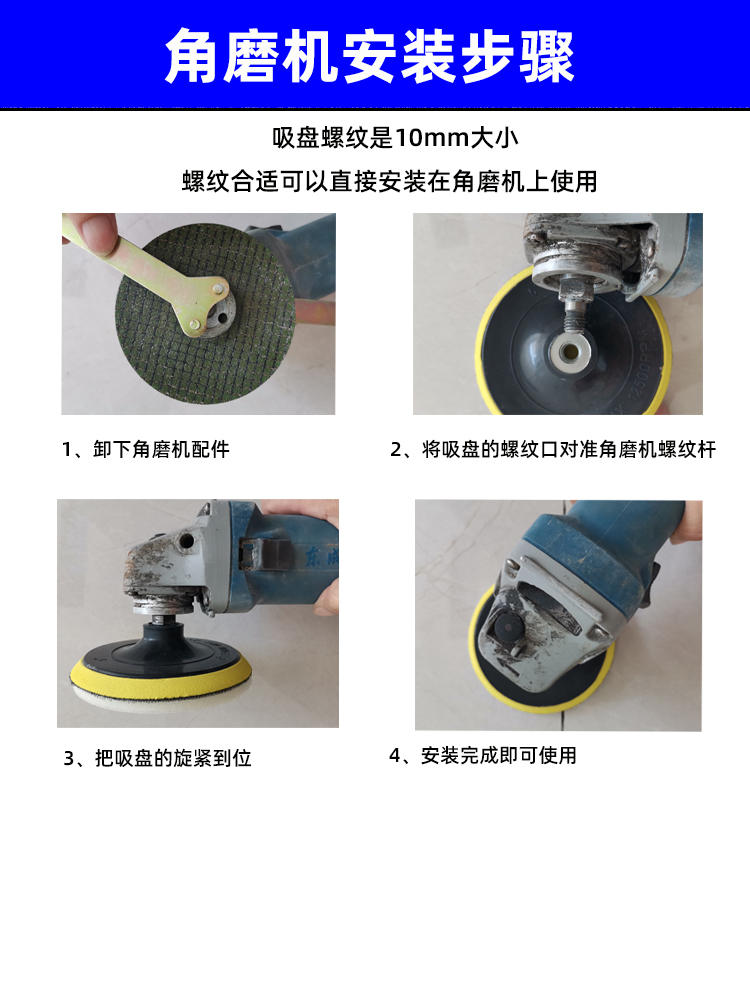 角磨机安装步骤

吸盘螺纹是10mm大小

螺纹合适可以直接安装在角磨机上使用

1、卸下角磨机配件

2、将吸盘的螺纹口对准角磨机螺纹杆

3、把吸盘的旋紧到位

4、安装完成即可使用