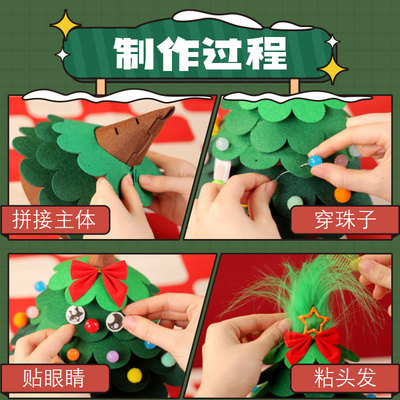 制作过程

拼接主体

穿珠子

贴眼睛

粘头发