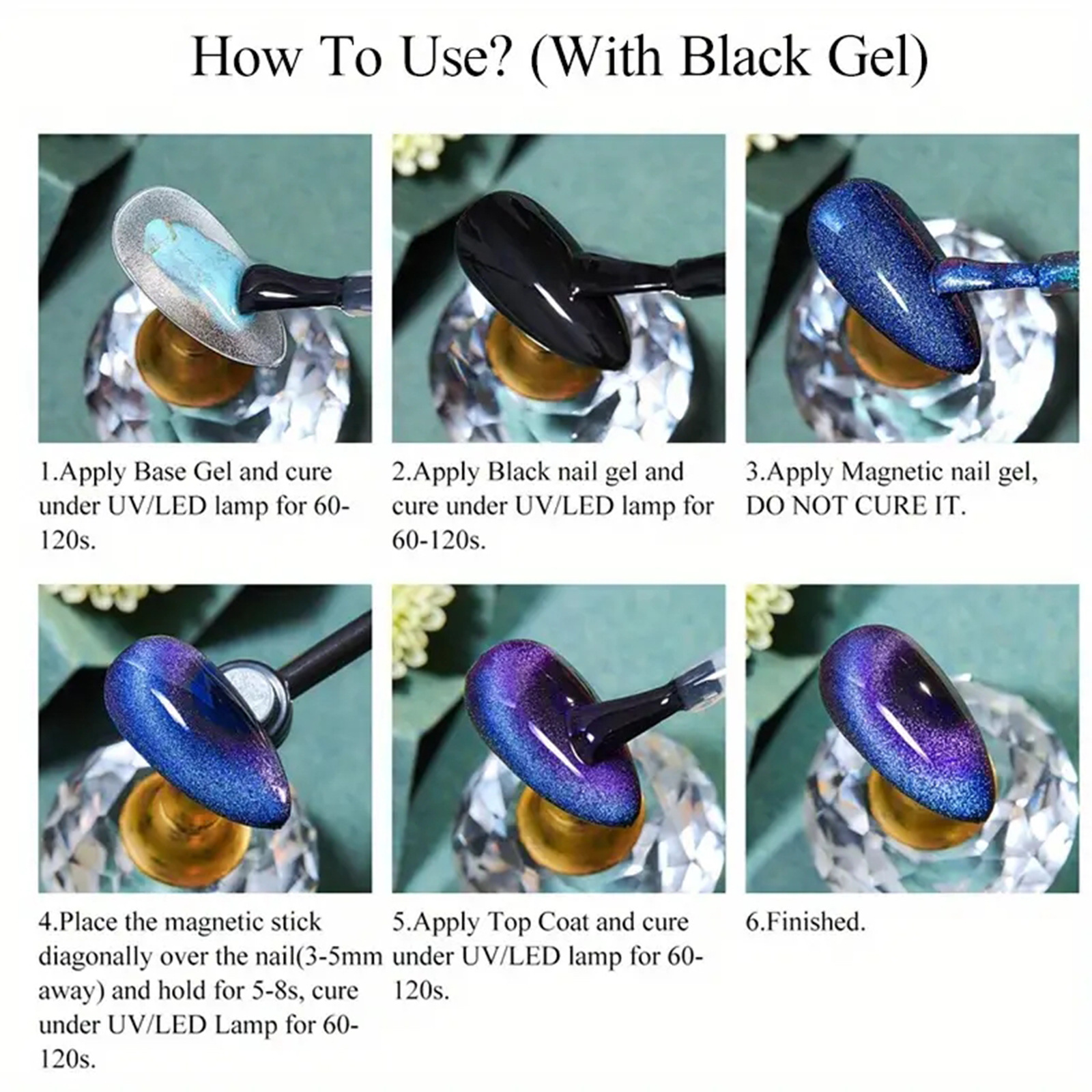 How To Use? (With Black Gel)

1.Apply Base Gel and cure under UV/LED lamp for 60-120s.

2.Apply Black nail gel and cure under UV/LED lamp for 60-120s.

3.Apply Magnetic nail gel, DO NOT CURE IT.

4.Place the magnetic stick diagonally over the nail(3-5mm away) and hold for 5-8s, cure under UV/LED Lamp for 60-120s.

5.Apply Top Coat and cure under UV/LED lamp for 60-120s.

6.Finished.