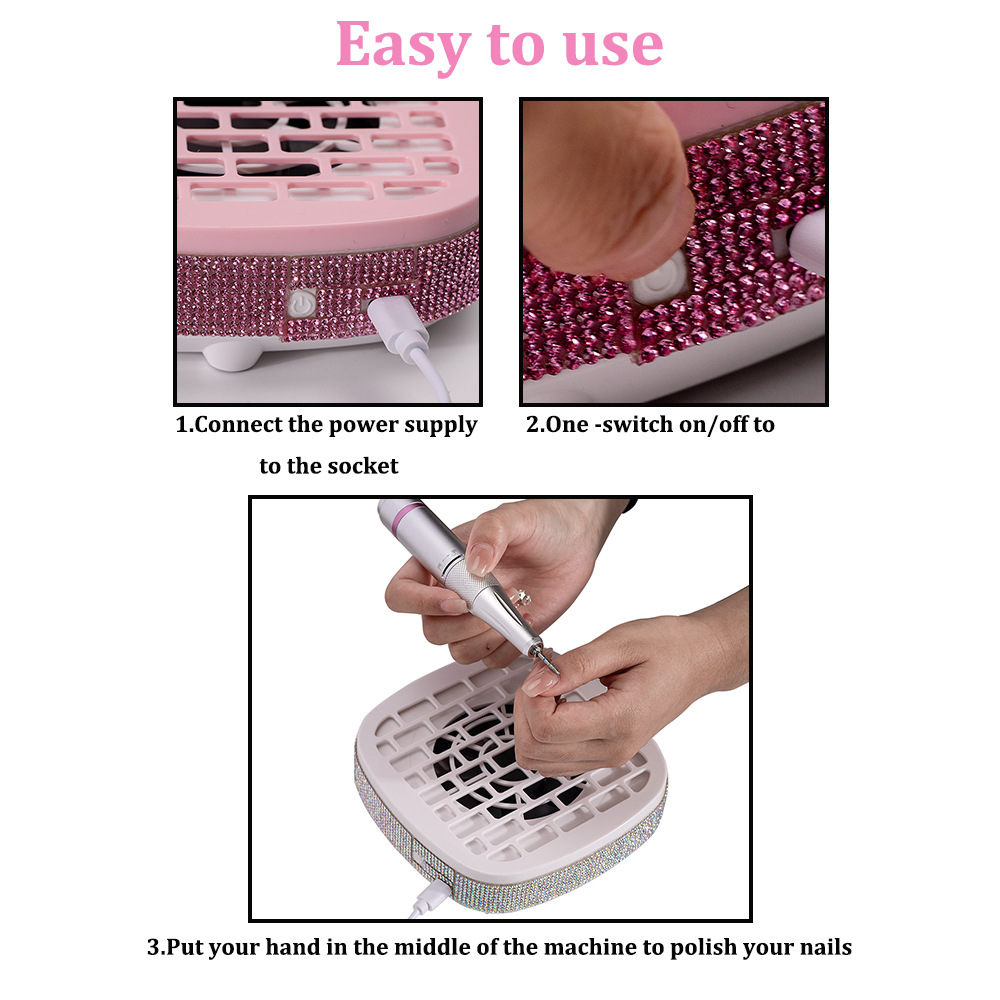 Easy to use

1.Connect the power supply to the socket

2.One -switch on/off to

3.Put your hand in the middle of the machine to polish your nails