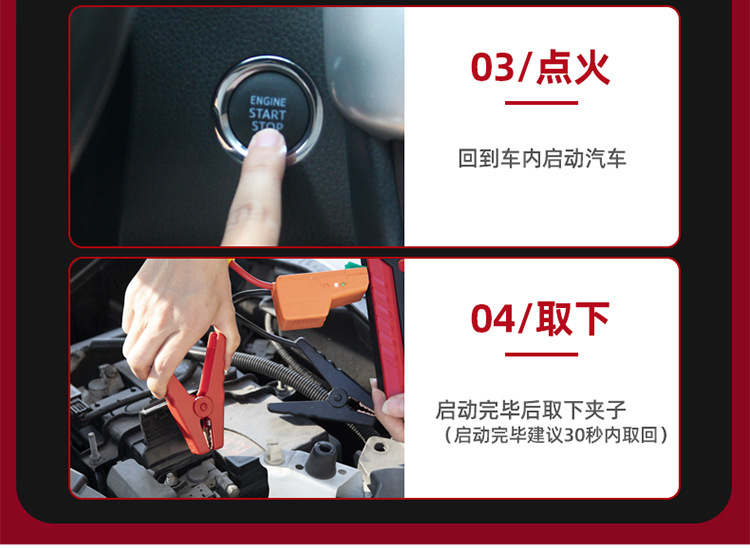 ENGINE
START
STOP

03/点火

回到车内启动汽车

04/取下

启动完毕后取下夹子
（启动完毕建议30秒内取回）