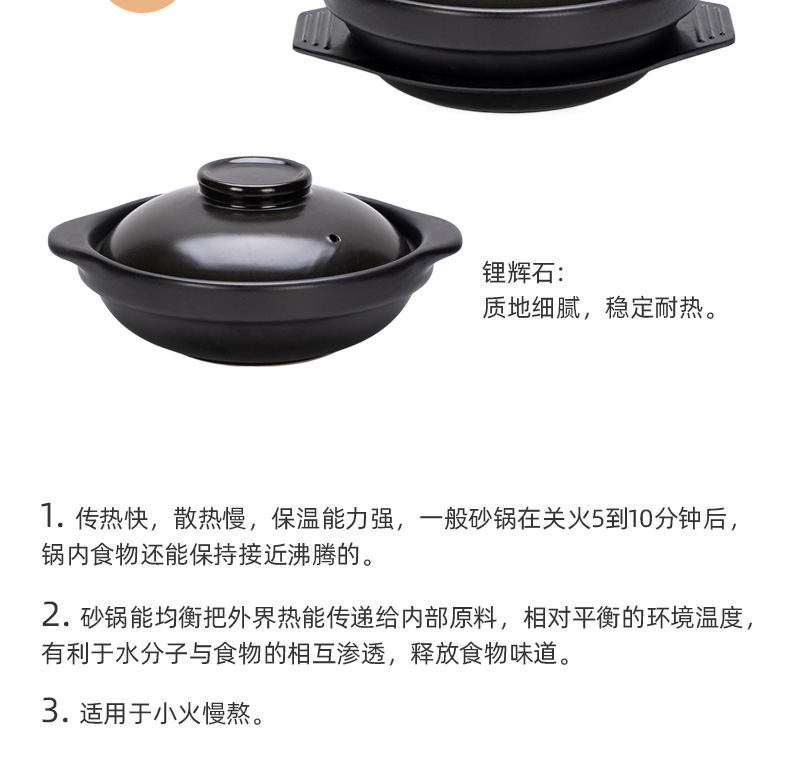 锂辉石：
质地细腻，稳定耐热。

1. 传热快，散热慢，保温能力强，一般砂锅在关火5到10分钟后，锅内食物还能保持接近沸腾的。

2. 砂锅能均衡把外界热能传递给内部原料，相对平衡的环境温度，有利于水分子与食物的相互渗透，释放食物味道。

3. 适用于小火慢熬。