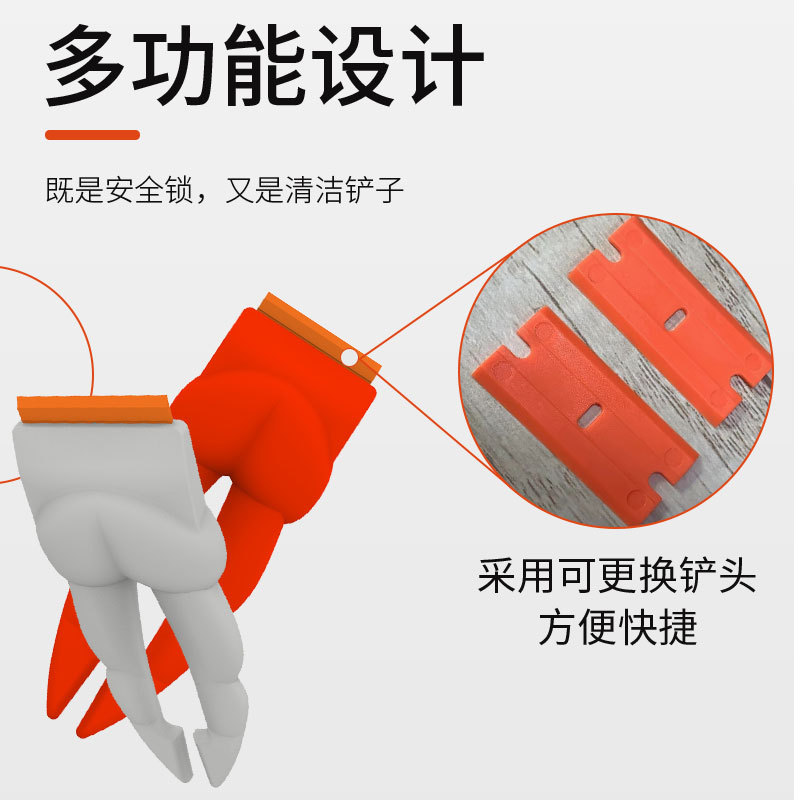 多功能设计

既是安全锁，又是清洁铲子

采用可更换铲头
方便快捷