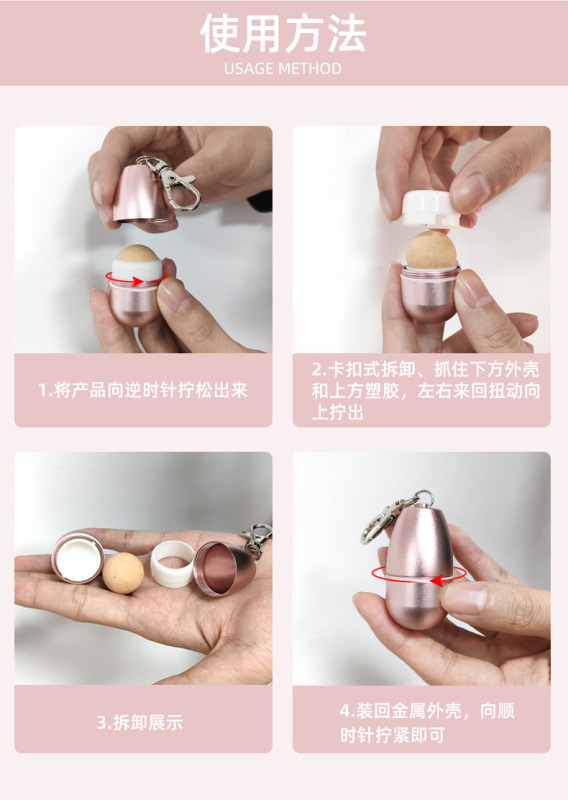 使用方法
USAGE METHOD

1.将产品向逆时针拧松出来

2.卡扣式拆卸、抓住下方外壳和上方塑胶，左右来回扭动向上拧出

3.拆卸展示

4.装回金属外壳，向顺时针拧紧即可