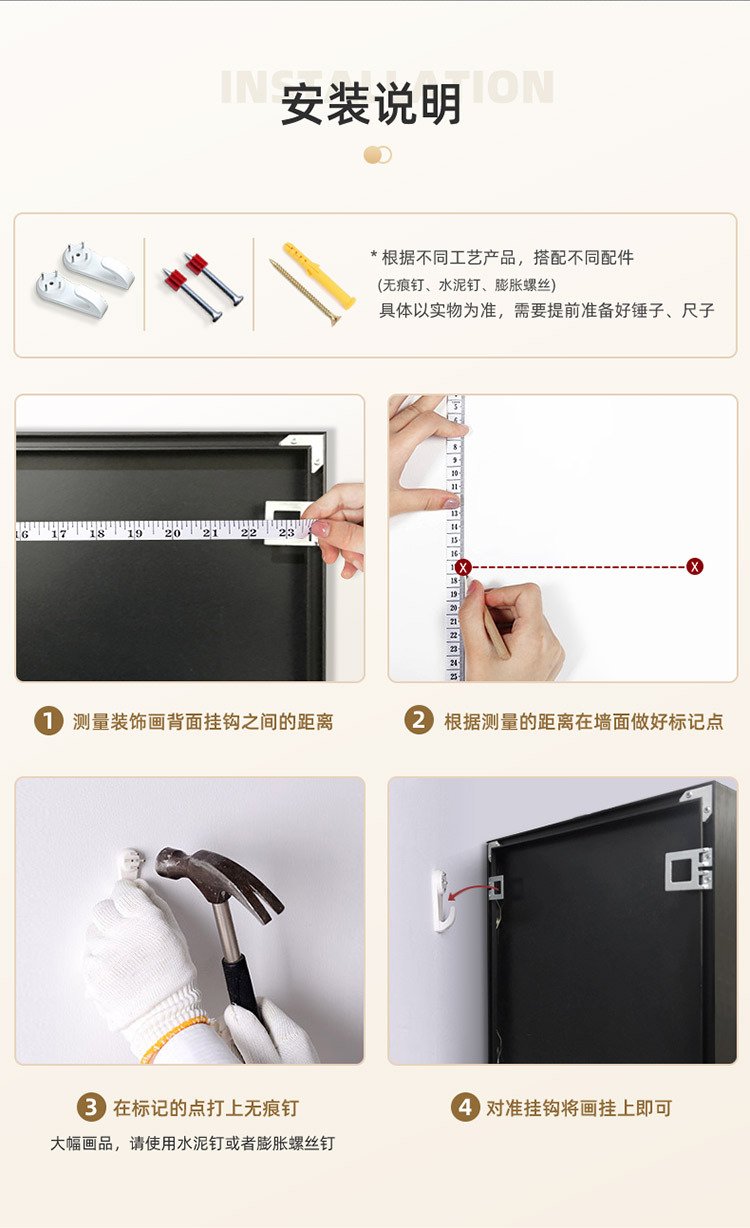 INSTALLATION
安装说明

* 根据不同工艺产品，搭配不同配件
(无痕钉、水泥钉、膨胀螺丝)
具体以实物为准，需要提前准备好锤子、尺子

16 17 18 19 20 21 22 23

5 6 7 8 9 10 11 12 13 14 15 16 17 18 19 20 21 22 23 24 25

X X

1 测量装饰画背面挂钩之间的距离

2 根据测量的距离在墙面做好标记点

3 在标记的点打上无痕钉
大幅画品，请使用水泥钉或者膨胀螺丝钉

4 对准挂钩将画挂上即可