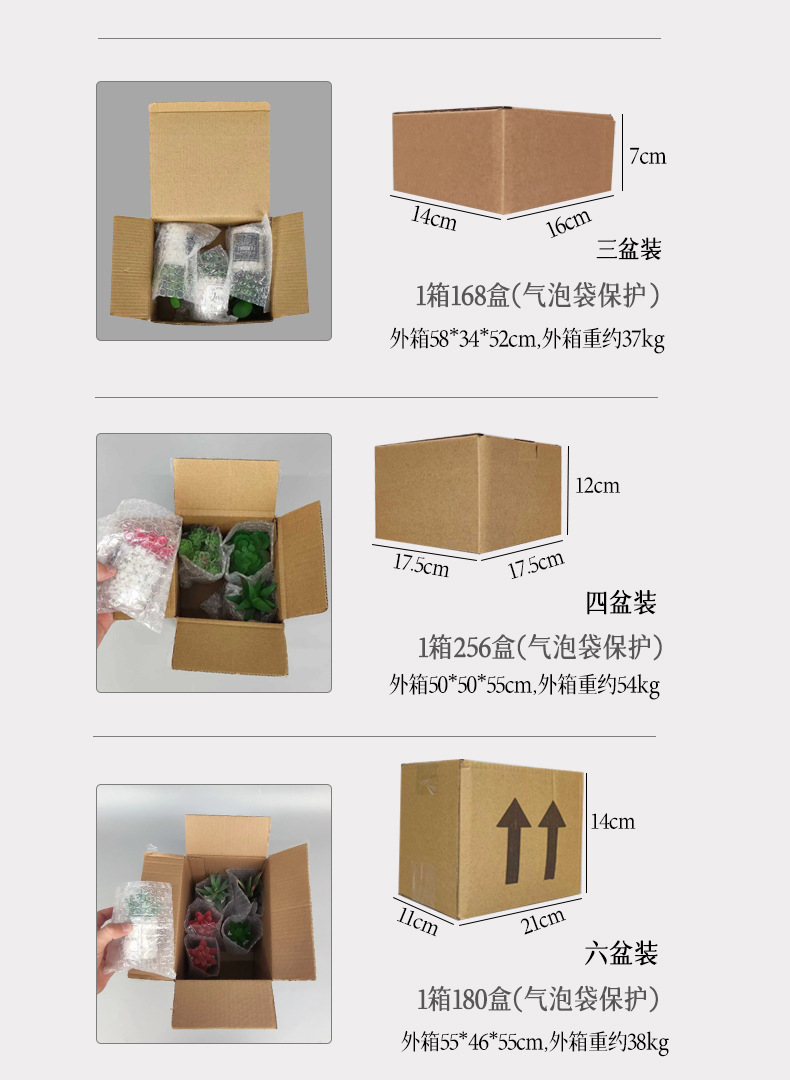 7cm
14cm
16cm
三盆装
1箱168盒(气泡袋保护)
外箱58*34*52cm,外箱重约37kg

12cm
17.5cm
17.5cm
四盆装
1箱256盒(气泡袋保护)
外箱50*50*55cm,外箱重约54kg

14cm
11cm
21cm
六盆装
1箱180盒(气泡袋保护)
外箱55*46*55cm,外箱重约38kg