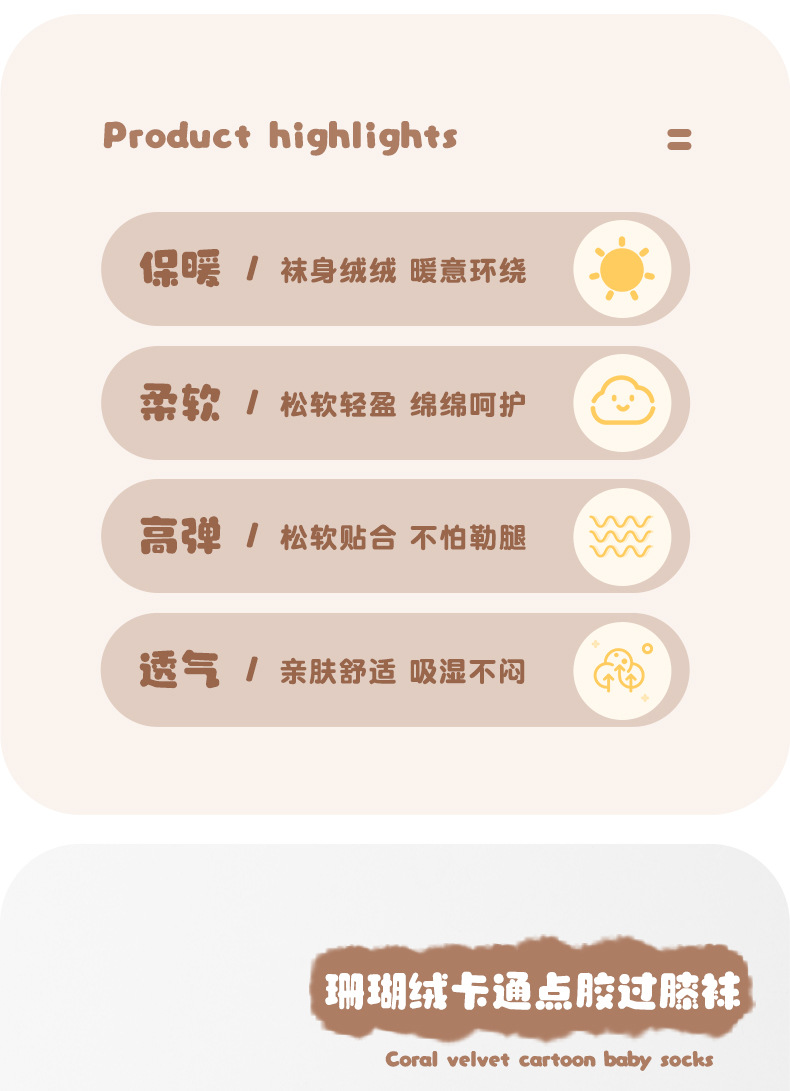 Product highlights

保暖 / 袜身绒绒 暖意环绕

柔软 / 松软轻盈 绵绵呵护

高弹 / 松软贴合 不怕勒腿

透气 / 亲肤舒适 吸湿不闷

珊瑚绒卡通点胶过膝袜

Coral velvet cartoon baby socks