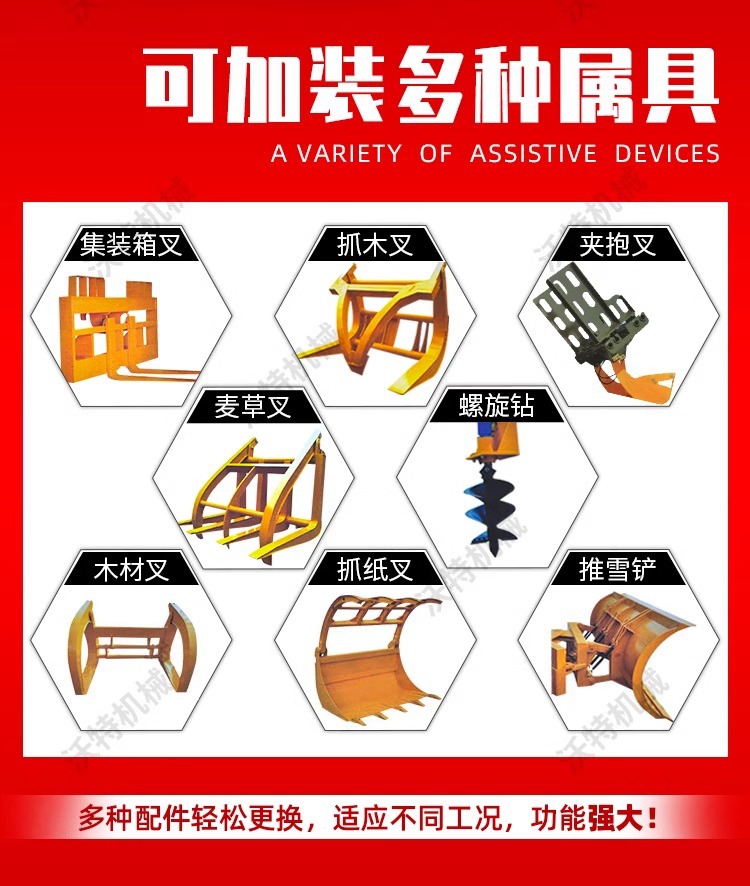 可加装多种属具

A VARIETY OF ASSISTIVE DEVICES

集装箱叉

抓木叉

夹抱叉

麦草叉

螺旋钻

木材叉

抓纸叉

推雪铲

沃特机械

多种配件轻松更换，适应不同工况，功能强大！