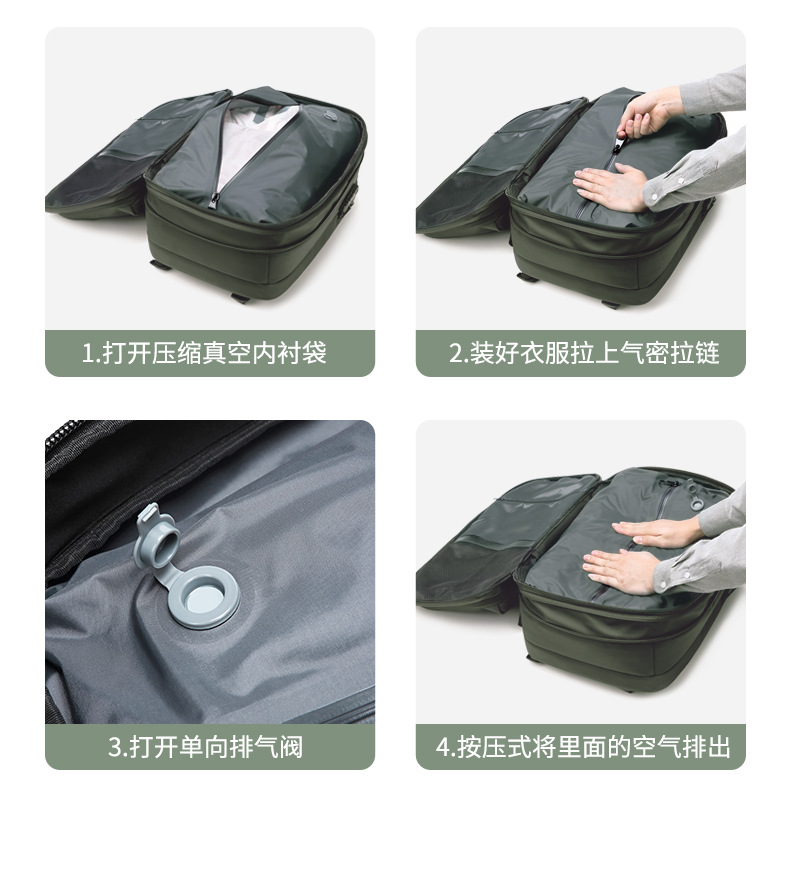 1.打开压缩真空内衬袋

2.装好衣服拉上气密拉链

3.打开单向排气阀

4.按压式将里面的空气排出