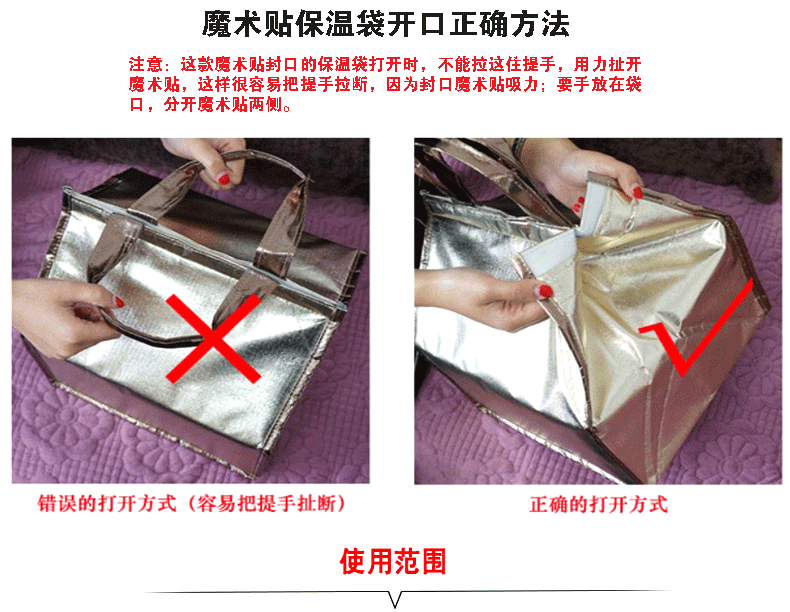 魔术贴保温袋开口正确方法

注意：这款魔术贴封口的保温袋打开时，不能拉这住提手，用力扯开魔术贴，这样很容易把提手拉断，因为封口魔术贴吸力；要手放在袋口，分开魔术贴两侧。

错误的打开方式（容易把提手扯断）

正确的打开方式

使用范围