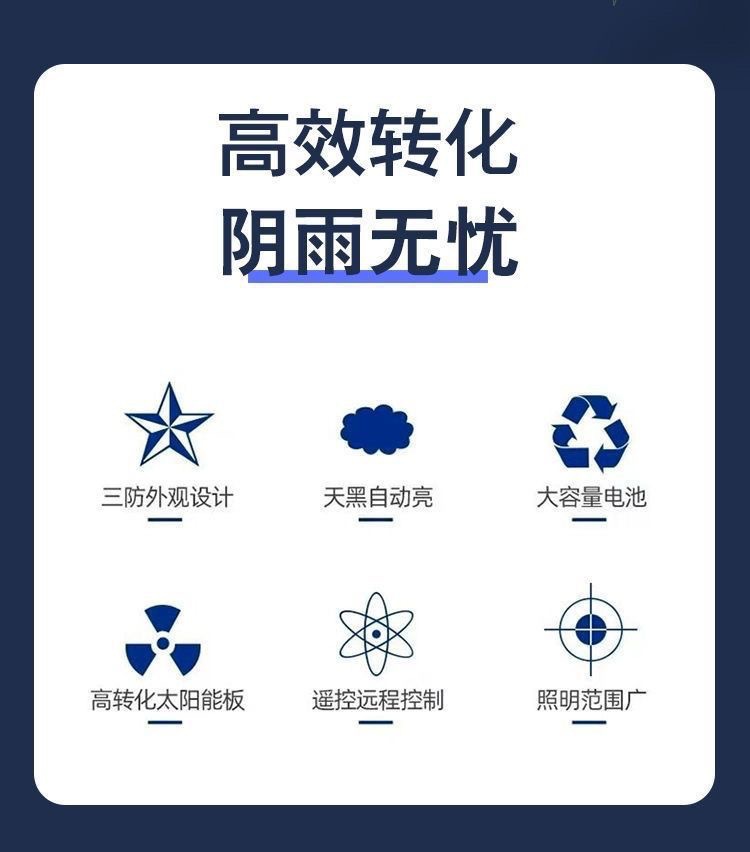 高效转化
阴雨无忧

三防外观设计

天黑自动亮

大容量电池

高转化太阳能板

遥控远程控制

照明范围广