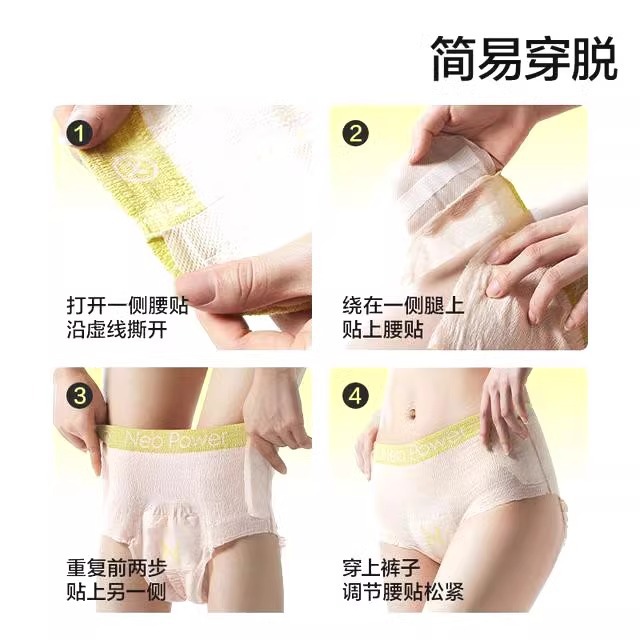 简易穿脱

1
打开一侧腰贴
沿虚线撕开

2
绕在一侧腿上
贴上腰贴

3
Neo Power
重复前两步
贴上另一侧

4
Neo Power
穿上裤子
调节腰贴松紧