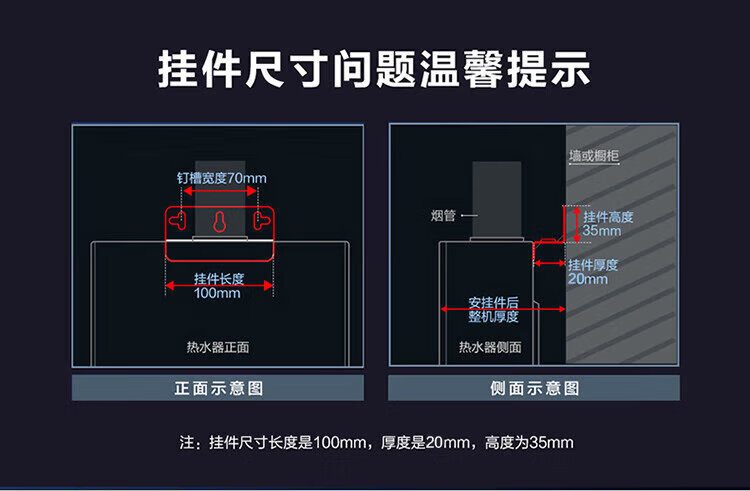 挂件尺寸问题温馨提示

钉槽宽度70mm

挂件长度
100mm

热水器正面

正面示意图

墙或橱柜

烟管

挂件高度
35mm

挂件厚度
20mm

安挂件后
整机厚度

热水器侧面

侧面示意图

注：挂件尺寸长度是100mm，厚度是20mm，高度为35mm