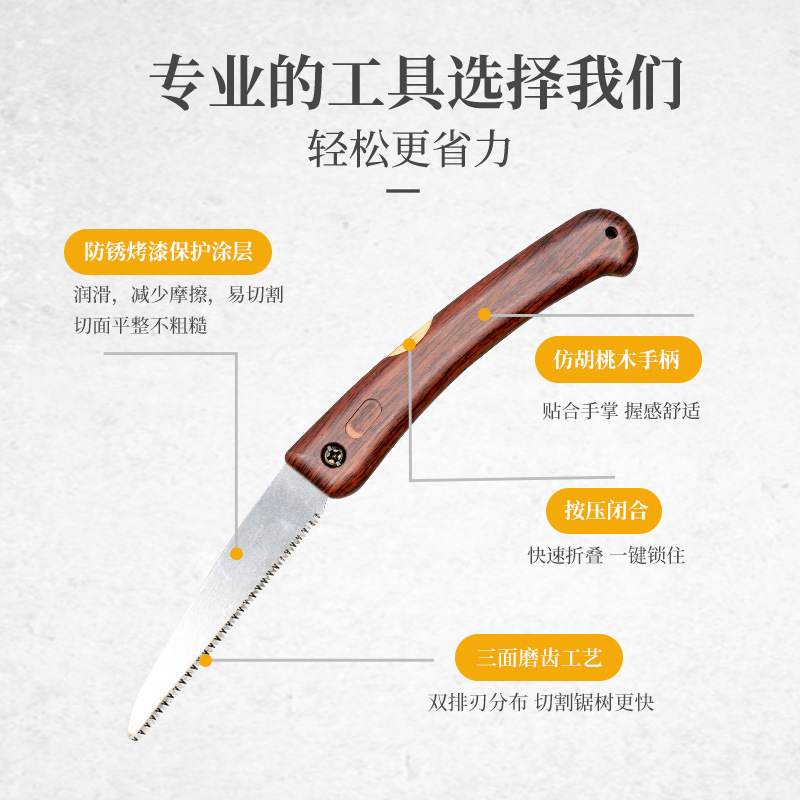 专业的工具选择我们

轻松更省力

防锈烤漆保护涂层

润滑，减少摩擦，易切割
切面平整不粗糙

仿胡桃木手柄

贴合手掌 握感舒适

按压闭合

快速折叠 一键锁住

三面磨齿工艺

双排刃分布 切割锯树更快