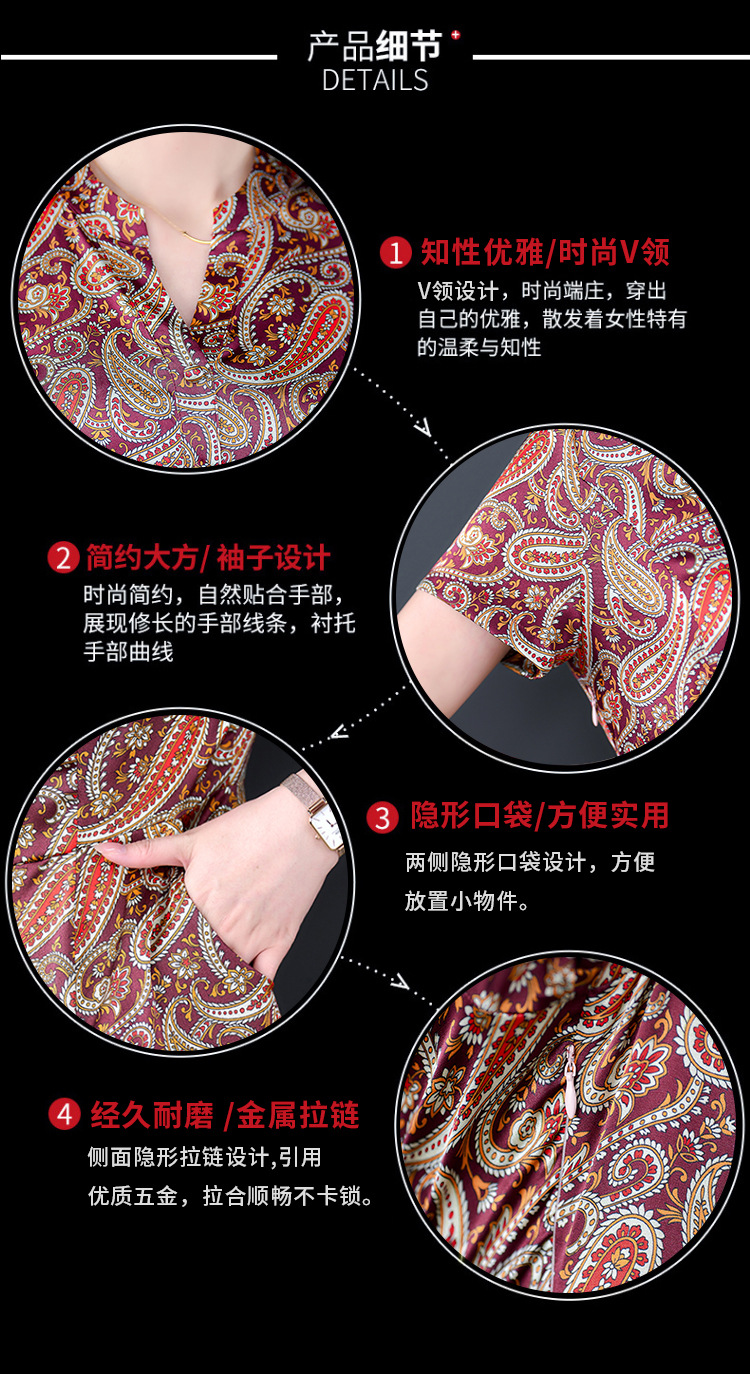 产品细节
DETAILS

1 知性优雅/时尚V领
V领设计，时尚端庄，穿出自己的优雅，散发着女性特有的温柔与知性

2 简约大方/ 袖子设计
时尚简约，自然贴合手部，展现修长的手部线条，衬托手部曲线

3 隐形口袋/方便实用
两侧隐形口袋设计，方便放置小物件。

4 经久耐磨 /金属拉链
侧面隐形拉链设计,引用优质五金，拉合顺畅不卡锁。