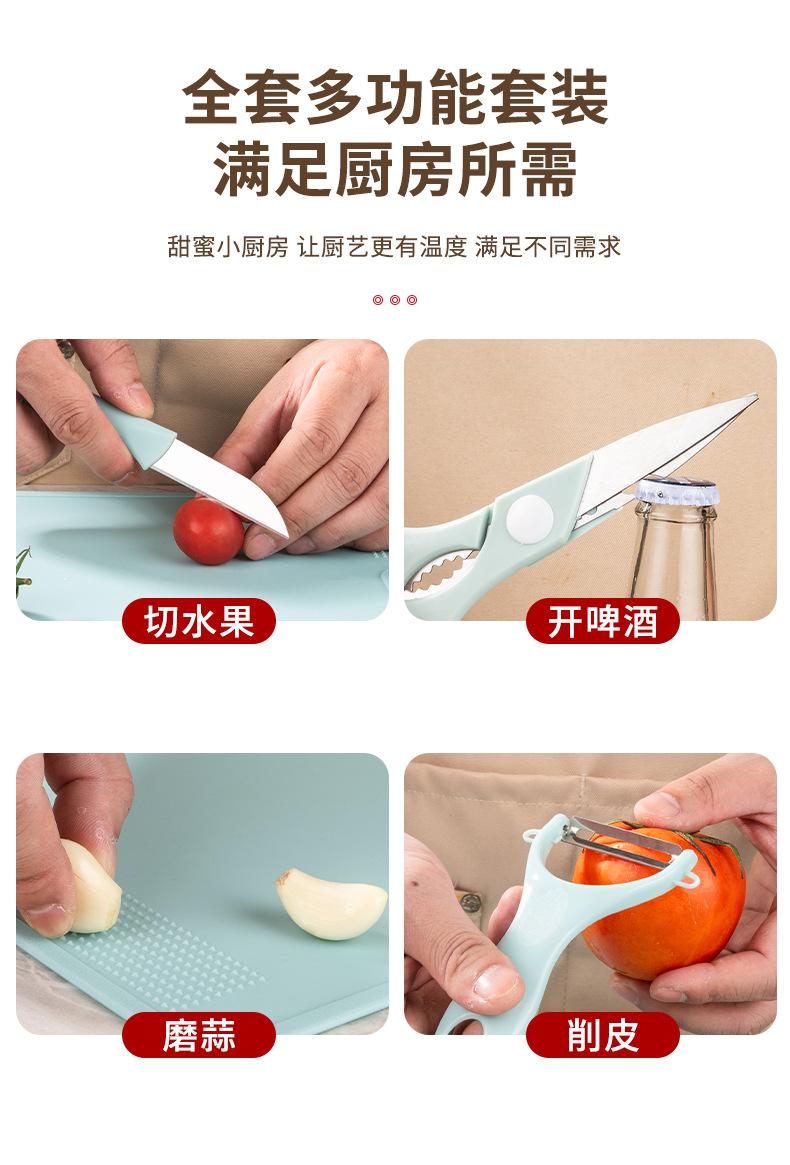 全套多功能套装
满足厨房所需

甜蜜小厨房 让厨艺更有温度 满足不同需求

切水果

开啤酒

磨蒜

削皮