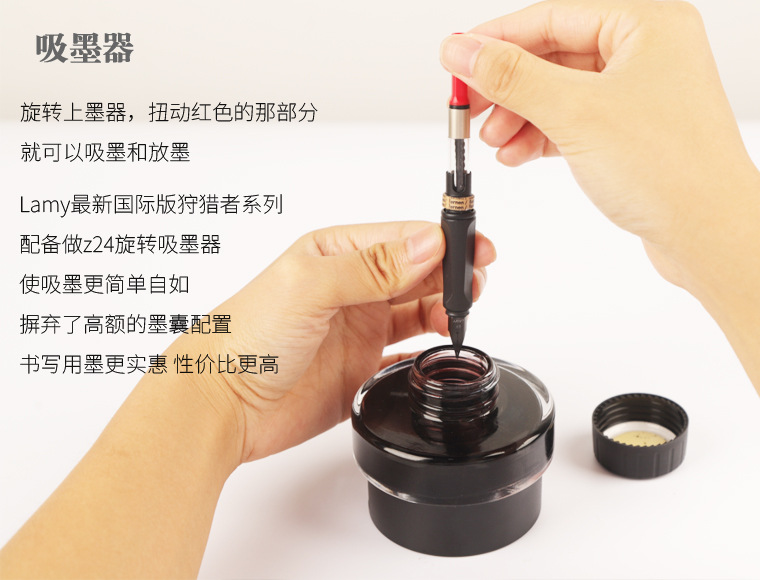 吸墨器

旋转上墨器，扭动红色的那部分
就可以吸墨和放墨

Lamy最新国际版狩猎者系列
配备做z24旋转吸墨器
使吸墨更简单自如
摒弃了高额的墨囊配置
书写用墨更实惠 性价比更高