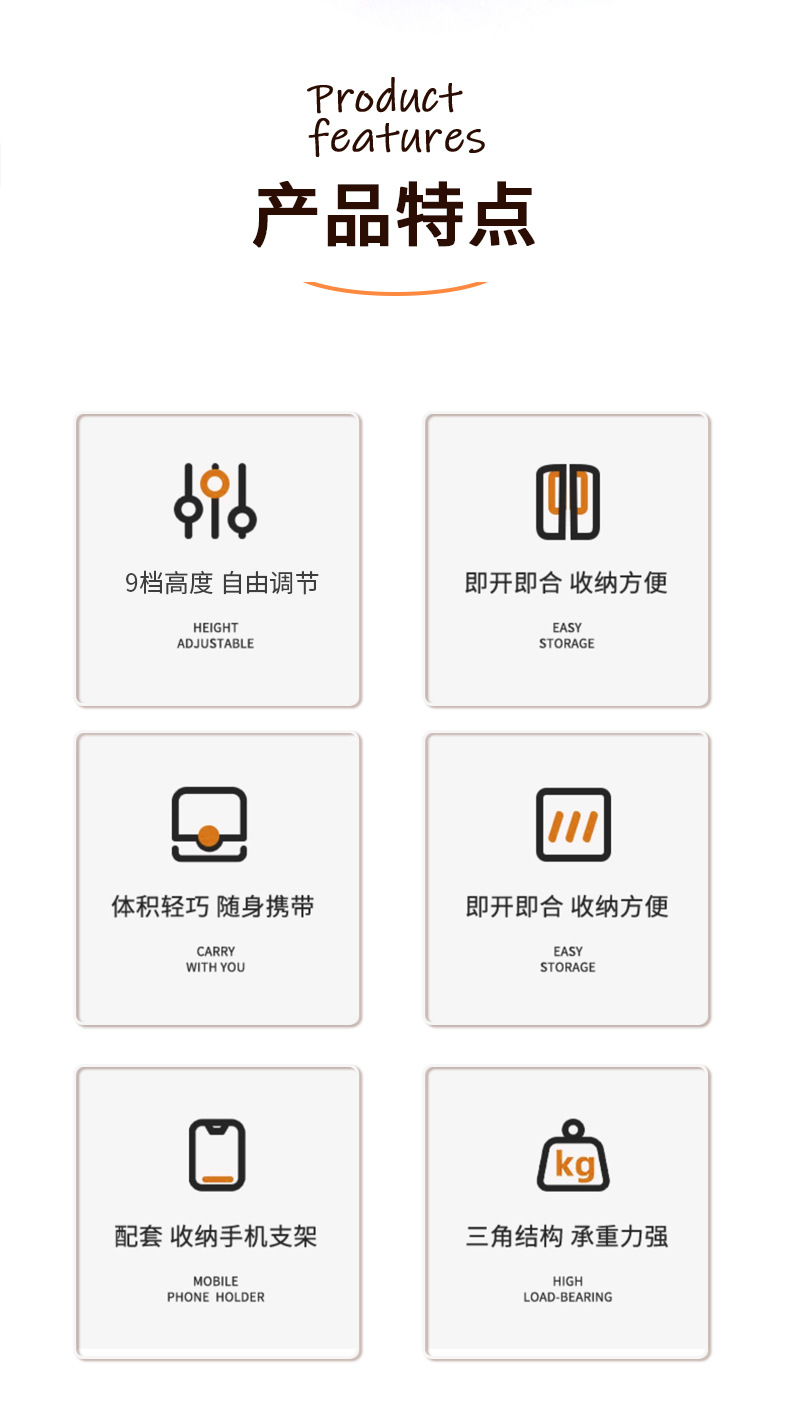 Product
features

产品特点

9档高度 自由调节

HEIGHT
ADJUSTABLE

即开即合 收纳方便

EASY
STORAGE

体积轻巧 随身携带

CARRY
WITH YOU

即开即合 收纳方便

EASY
STORAGE

配套 收纳手机支架

MOBILE
PHONE HOLDER

kg

三角结构 承重力强

HIGH
LOAD-BEARING