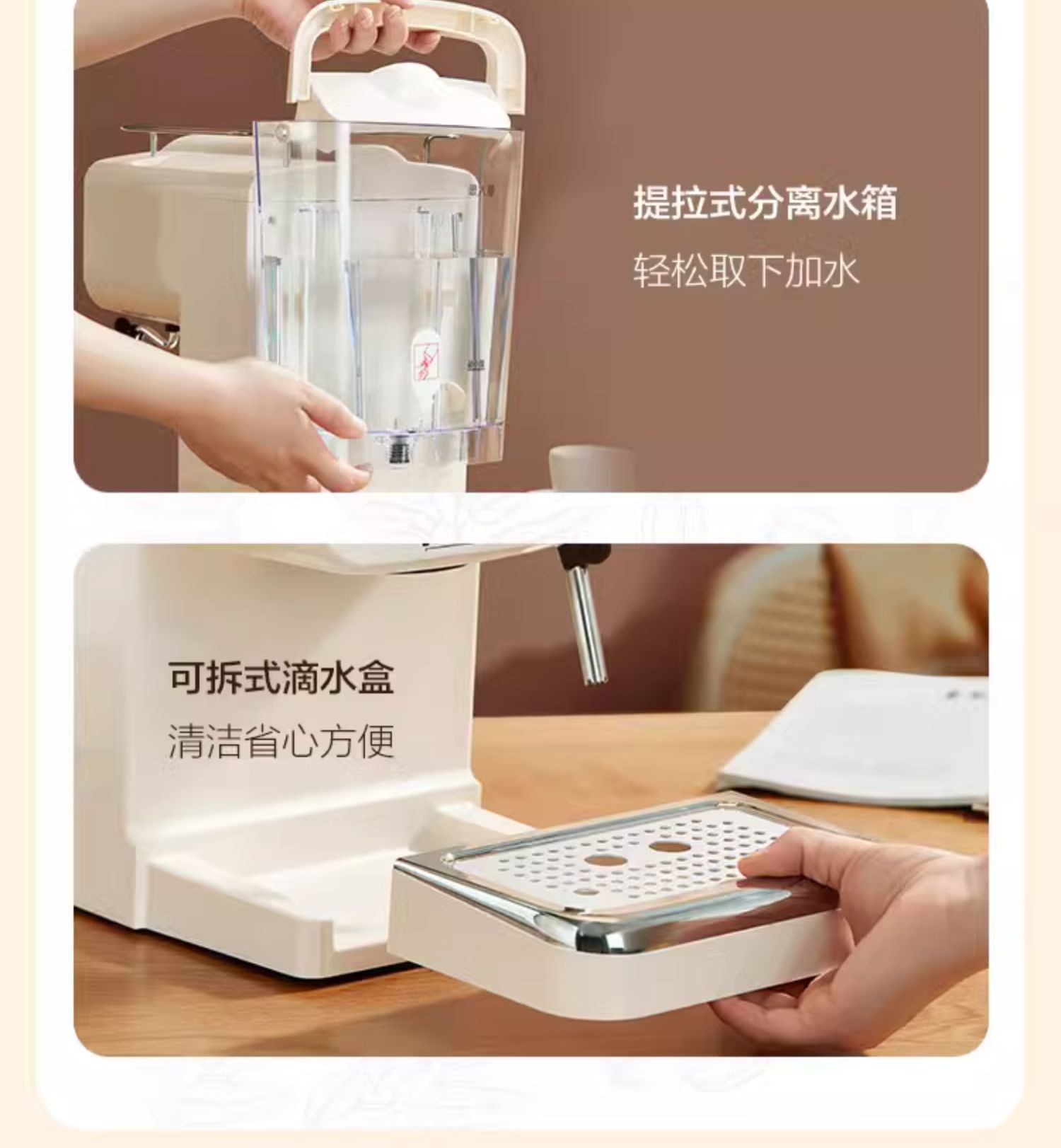 提拉式分离水箱

轻松取下加水

可拆式滴水盒

清洁省心方便