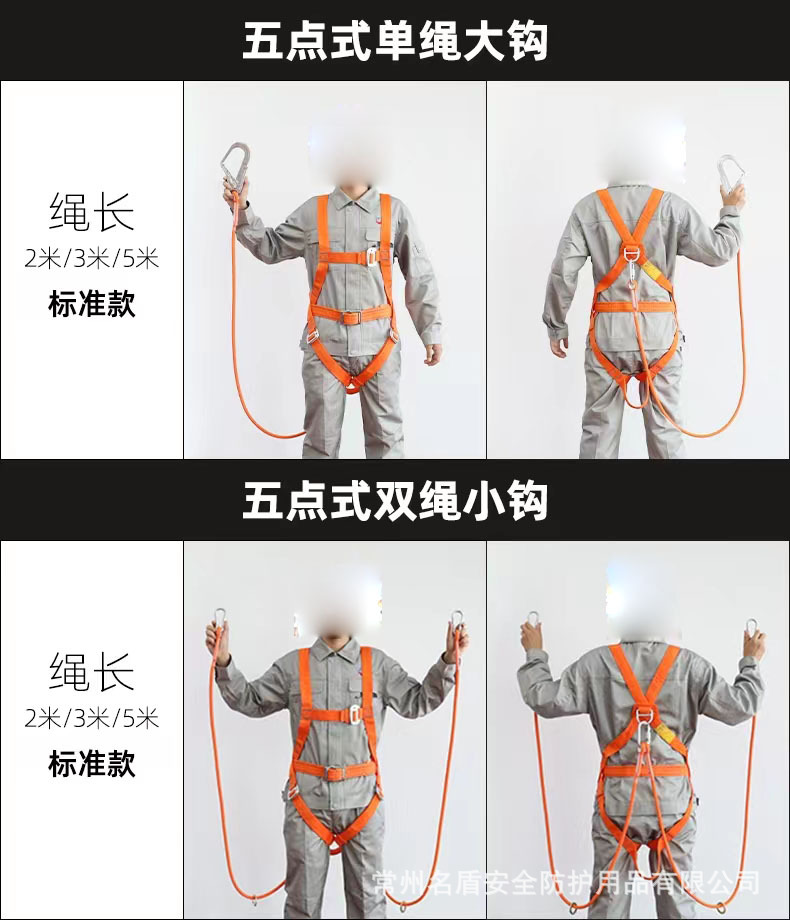 五点式单绳大钩

绳长
2米/3米/5米
标准款

五点式双绳小钩

绳长
2米/3米/5米
标准款

常州名盾安全防护用品有限公司