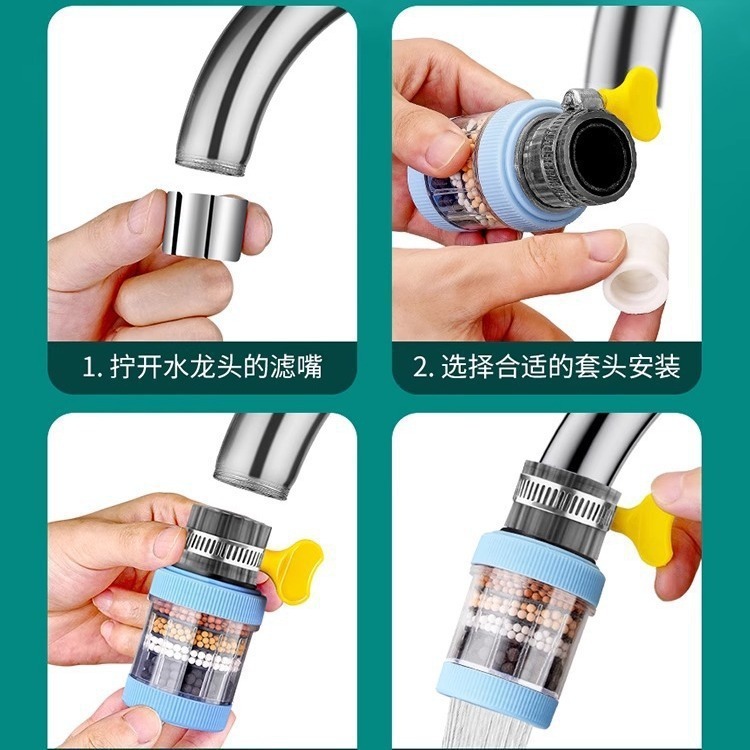 1. 拧开水龙头的滤嘴

2. 选择合适的套头安装