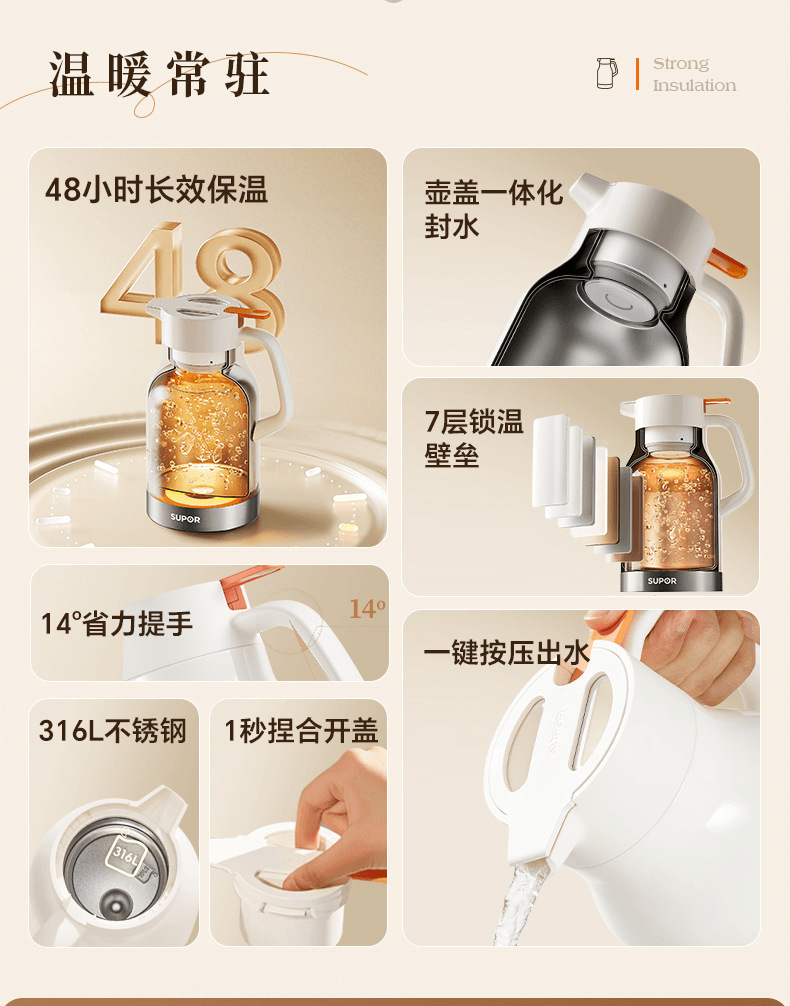 温暖常驻

Strong Insulation

48小时长效保温

48

SUPOR

壶盖一体化封水

7层锁温壁垒

SUPOR

14°省力提手

14°

一键按压出水

316L不锈钢

316L

1秒捏合开盖