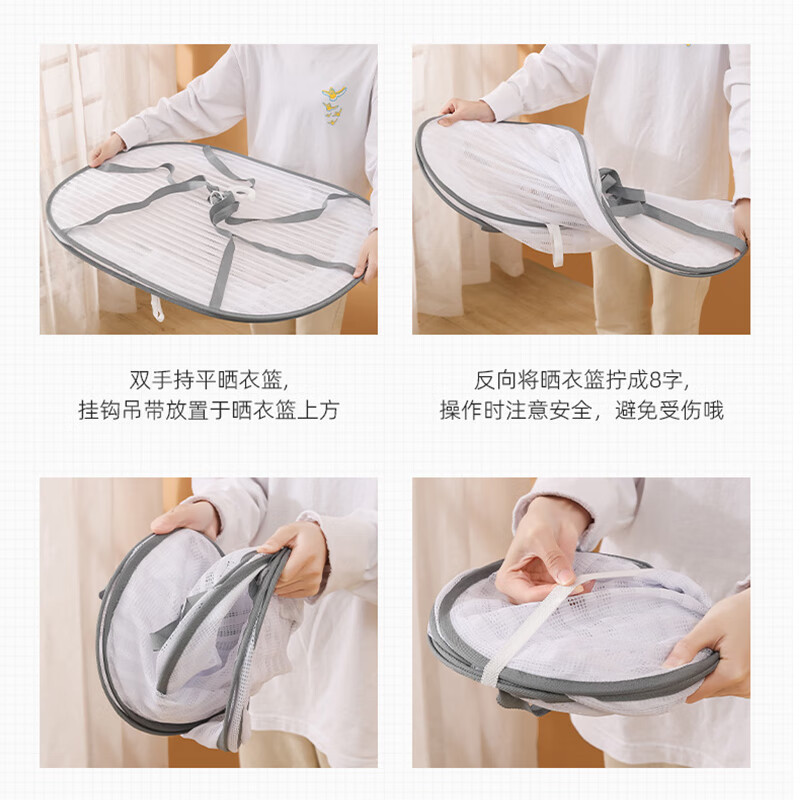 双手持平晒衣篮，
挂钩吊带放置于晒衣篮上方

反向将晒衣篮拧成8字，
操作时注意安全，避免受伤哦