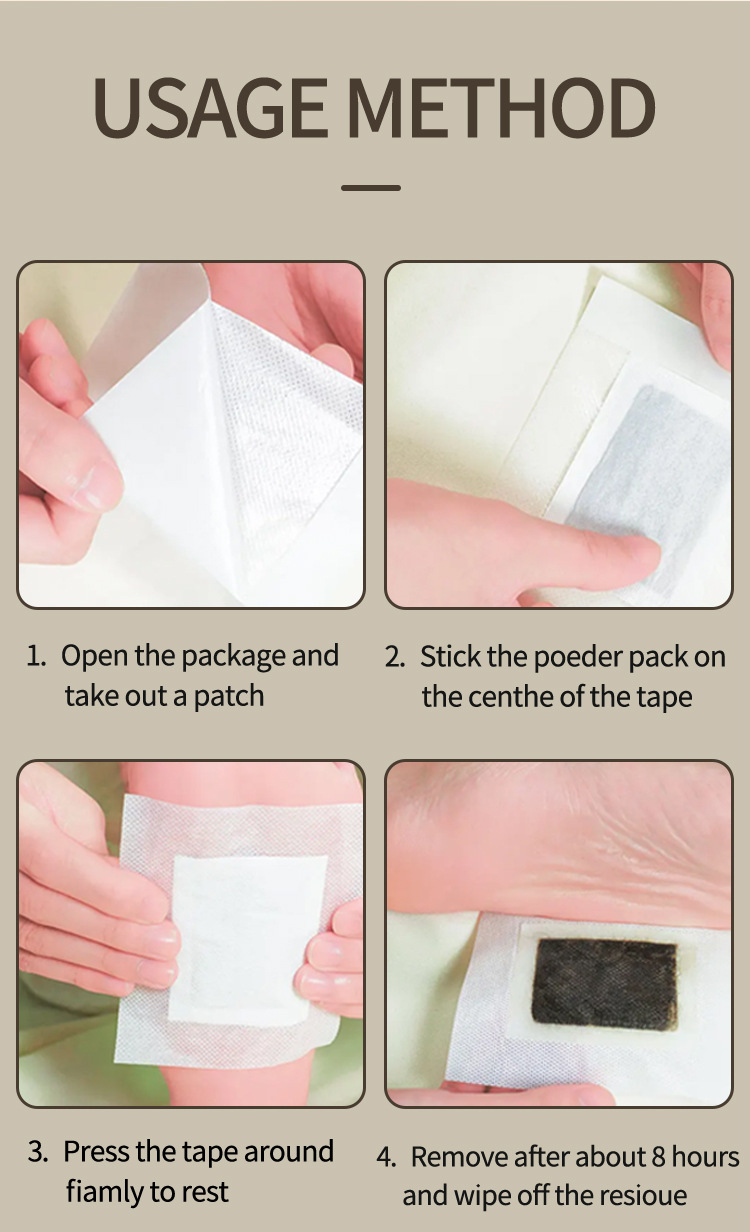 USAGE METHOD

1. Open the package and take out a patch

2. Stick the poeder pack on the centhe of the tape

3. Press the tape around fiamly to rest

4. Remove after about 8 hours and wipe off the resioue