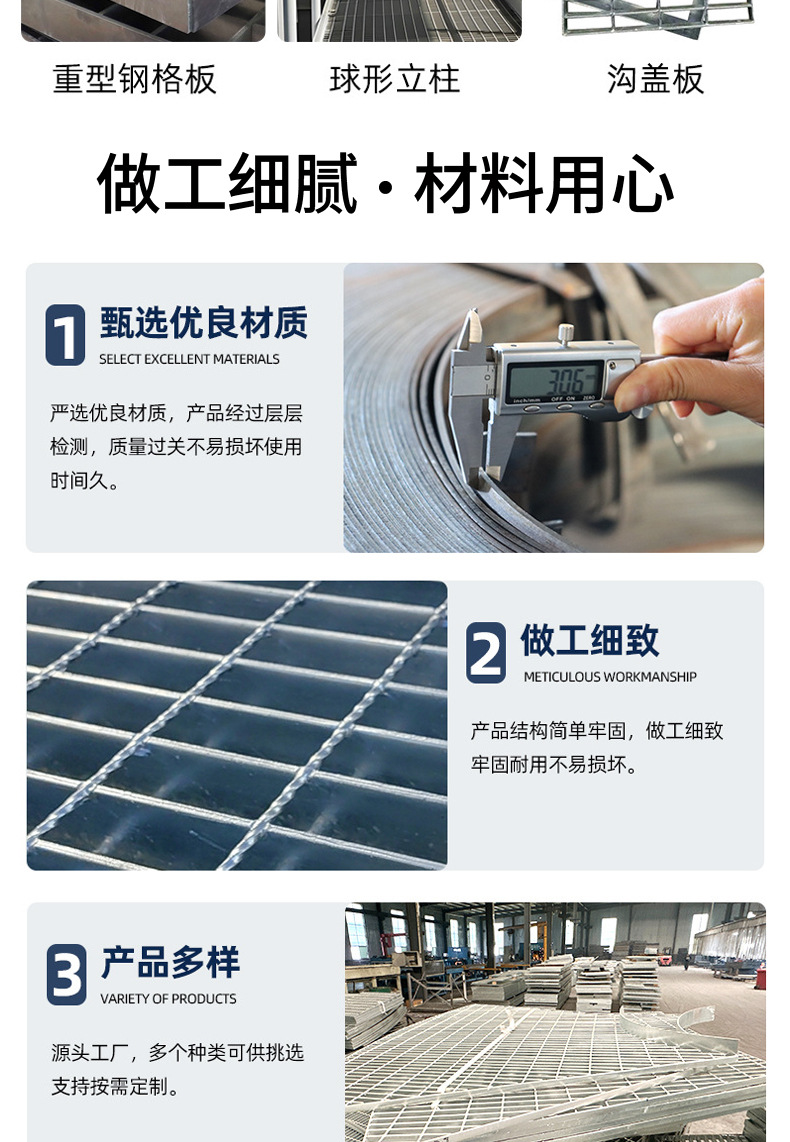 重型钢格板　球形立柱　沟盖板

做工细腻 · 材料用心

1 甄选优良材质
SELECT EXCELLENT MATERIALS

严选优良材质，产品经过层层检测，质量过关不易损坏使用时间久。

3.06
inch/mm OFF ON ZERO

2 做工细致
METICULOUS WORKMANSHIP

产品结构简单牢固，做工细致牢固耐用不易损坏。

3 产品多样
VARIETY OF PRODUCTS

源头工厂，多个种类可供挑选支持按需定制。