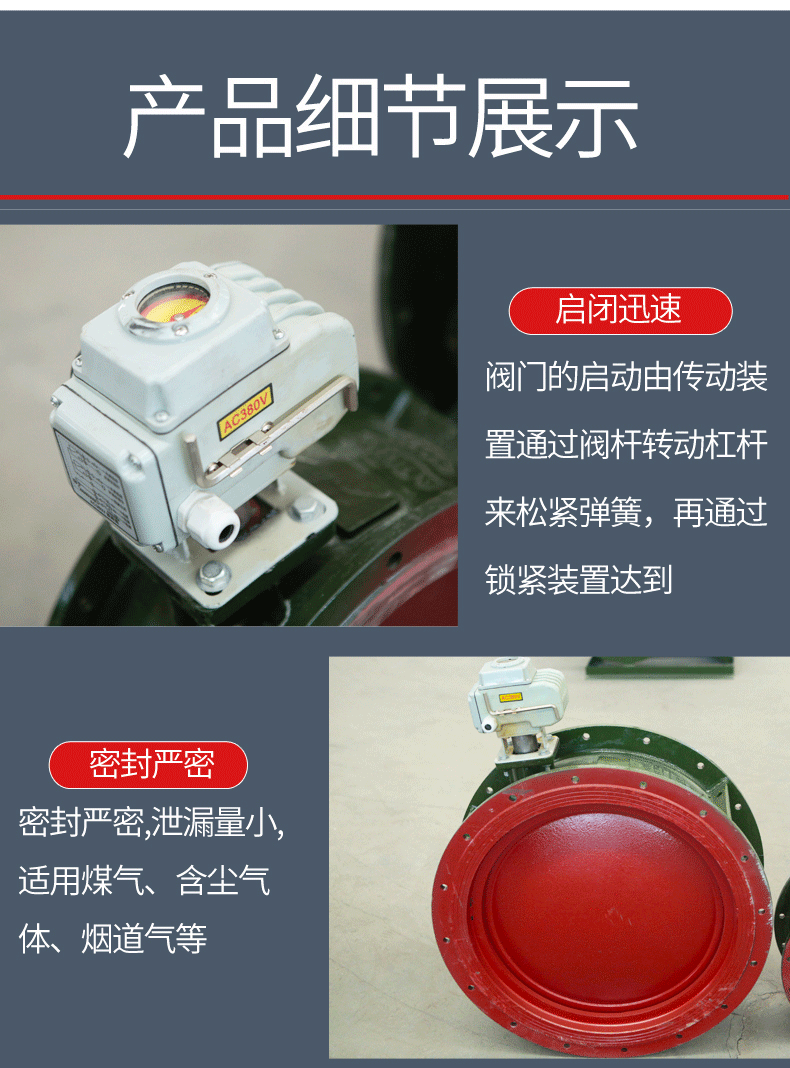 产品细节展示

AC380V

启闭迅速

阀门的启动由传动装置通过阀杆转动杠杆来松紧弹簧，再通过锁紧装置达到

密封严密

密封严密,泄漏量小,适用煤气、含尘气体、烟道气等