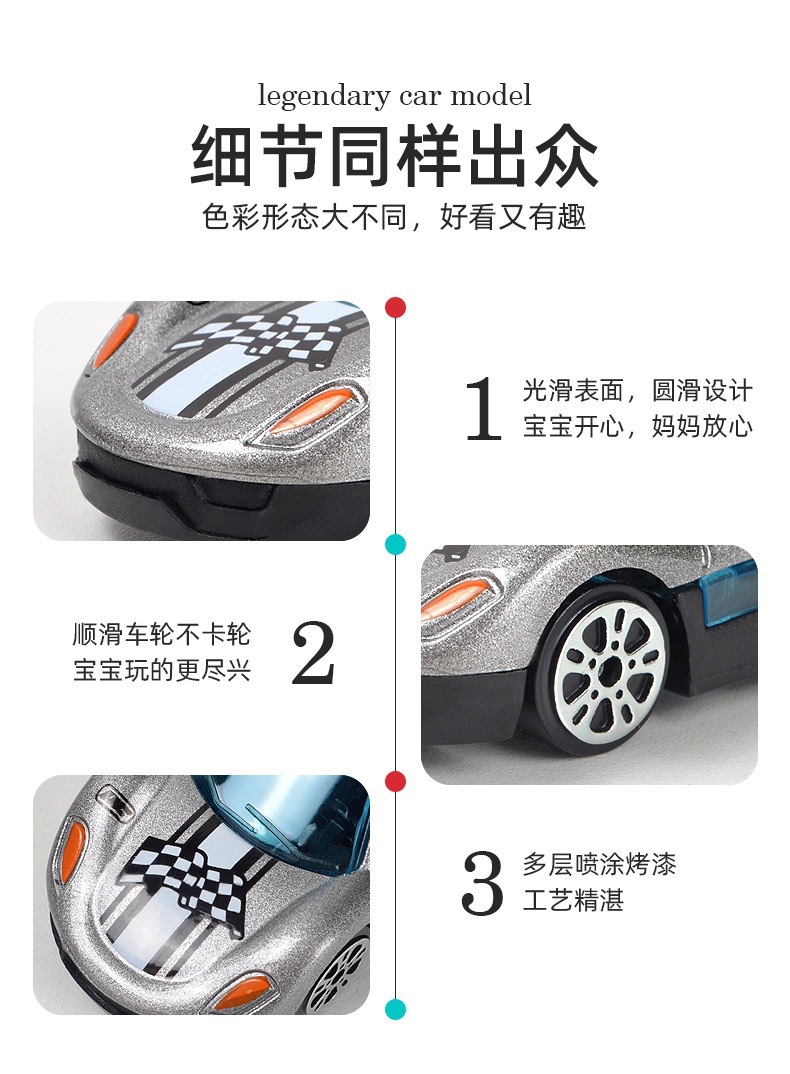 legendary car model

细节同样出众

色彩形态大不同，好看又有趣

1 光滑表面，圆滑设计
宝宝开心，妈妈放心

顺滑车轮不卡轮
宝宝玩的更尽兴 2

3 多层喷涂烤漆
工艺精湛