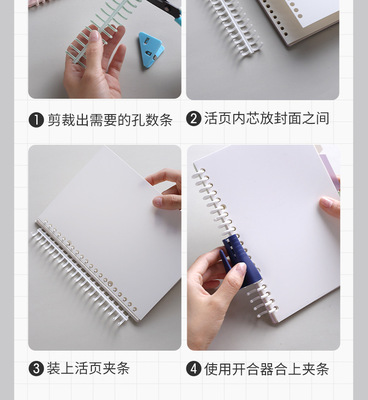 ❶ 剪裁出需要的孔数条

❷ 活页内芯放封面之间

❸ 装上活页夹条

❹ 使用开合器合上夹条