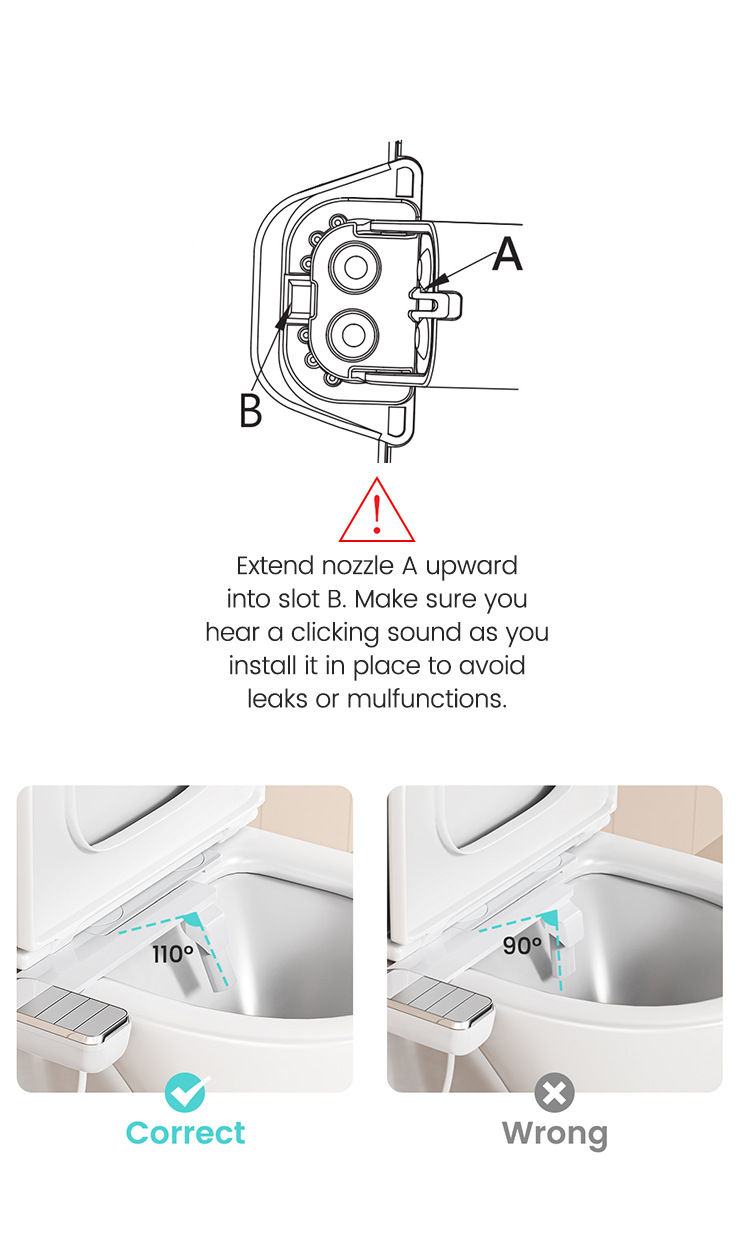 A

B

!

Extend nozzle A upward into slot B. Make sure you hear a clicking sound as you install it in place to avoid leaks or mulfunctions.

110°

Correct

90°

Wrong