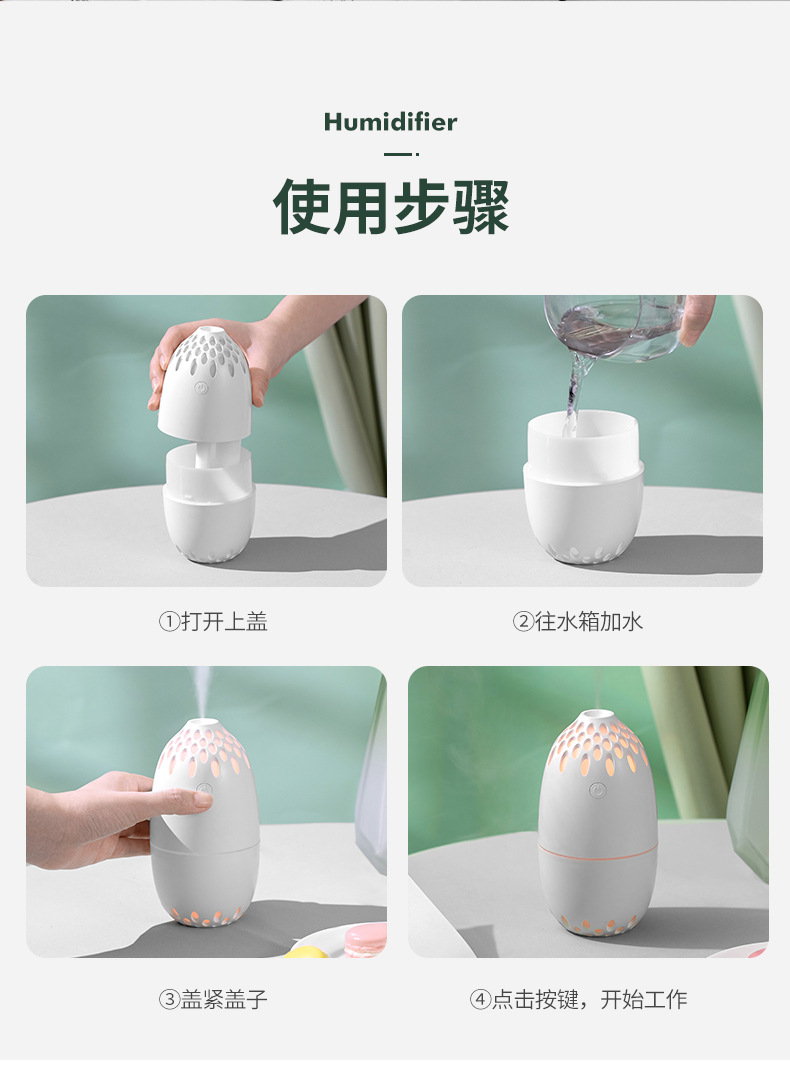 Humidifier

使用步骤

①打开上盖

②往水箱加水

③盖紧盖子

④点击按键，开始工作