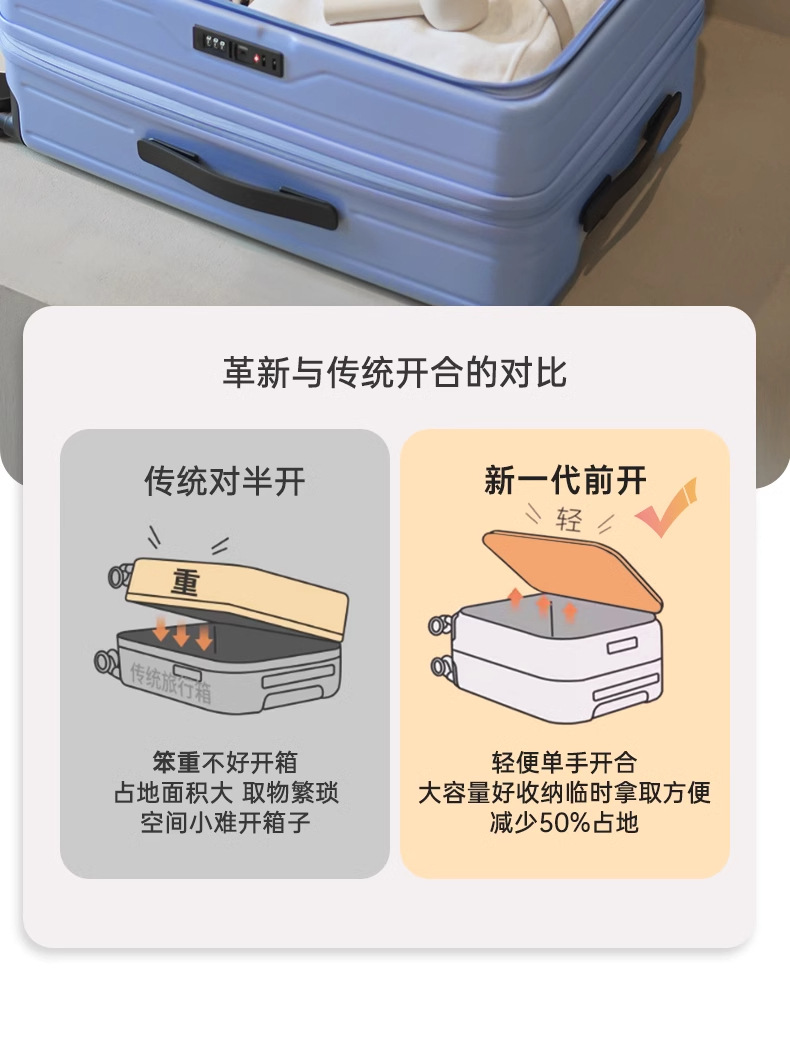 革新与传统开合的对比

传统对半开

重

传统旅行箱

笨重不好开箱
占地面积大 取物繁琐
空间小难开箱子

新一代前开

轻

轻便单手开合
大容量好收纳临时拿取方便
减少50%占地