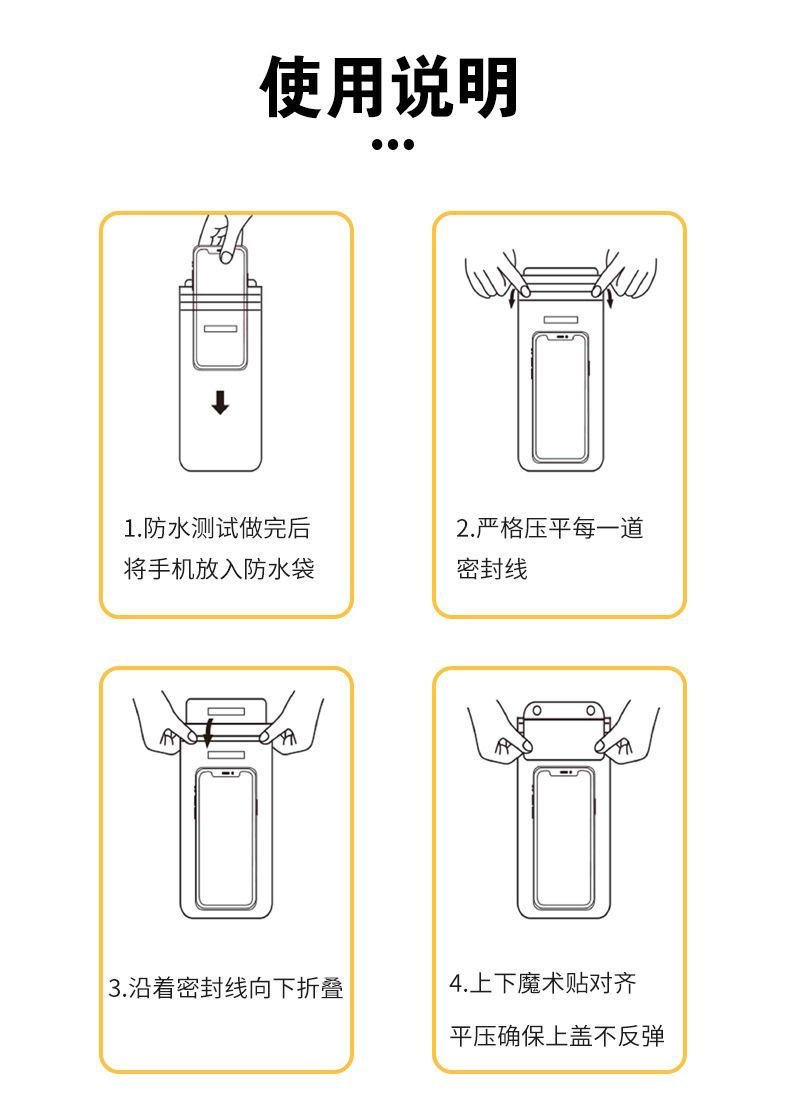 使用说明

1.防水测试做完后
将手机放入防水袋

2.严格压平每一道
密封线

3.沿着密封线向下折叠

4.上下魔术贴对齐
平压确保上盖不反弹