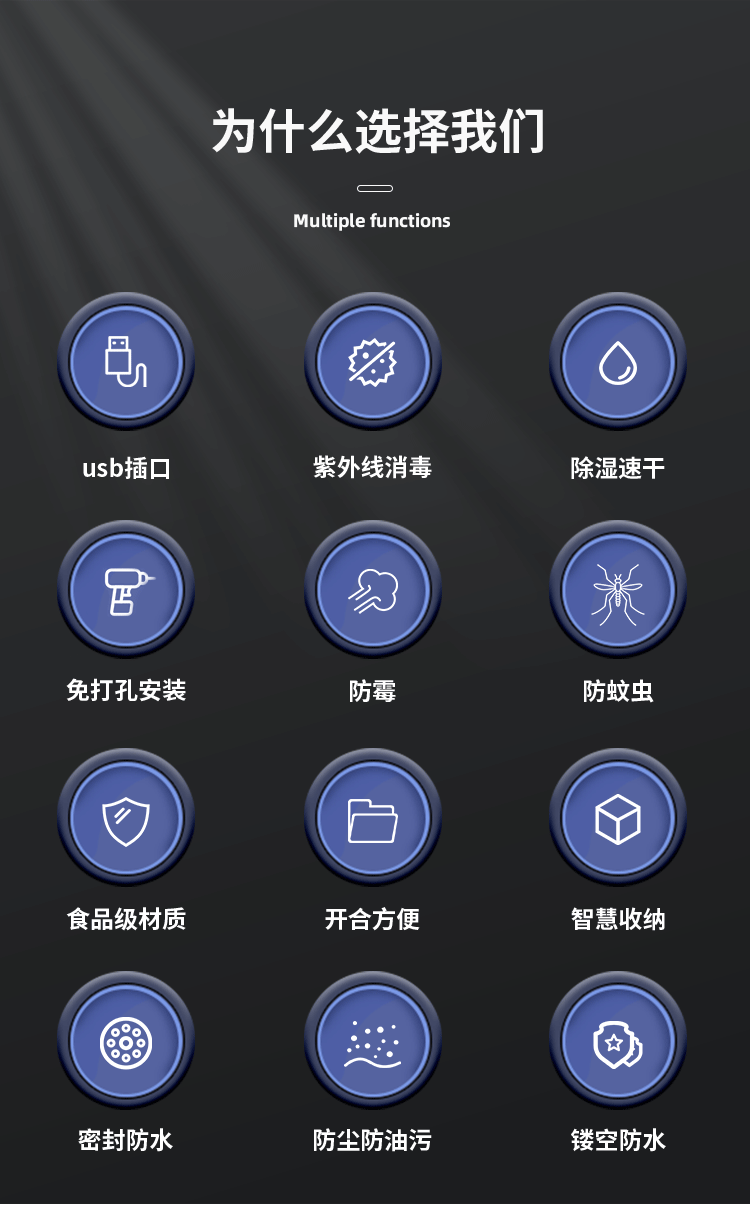 为什么选择我们

Multiple functions

usb插口

紫外线消毒

除湿速干

免打孔安装

防霉

防蚊虫

食品级材质

开合方便

智慧收纳

密封防水

防尘防油污

镂空防水