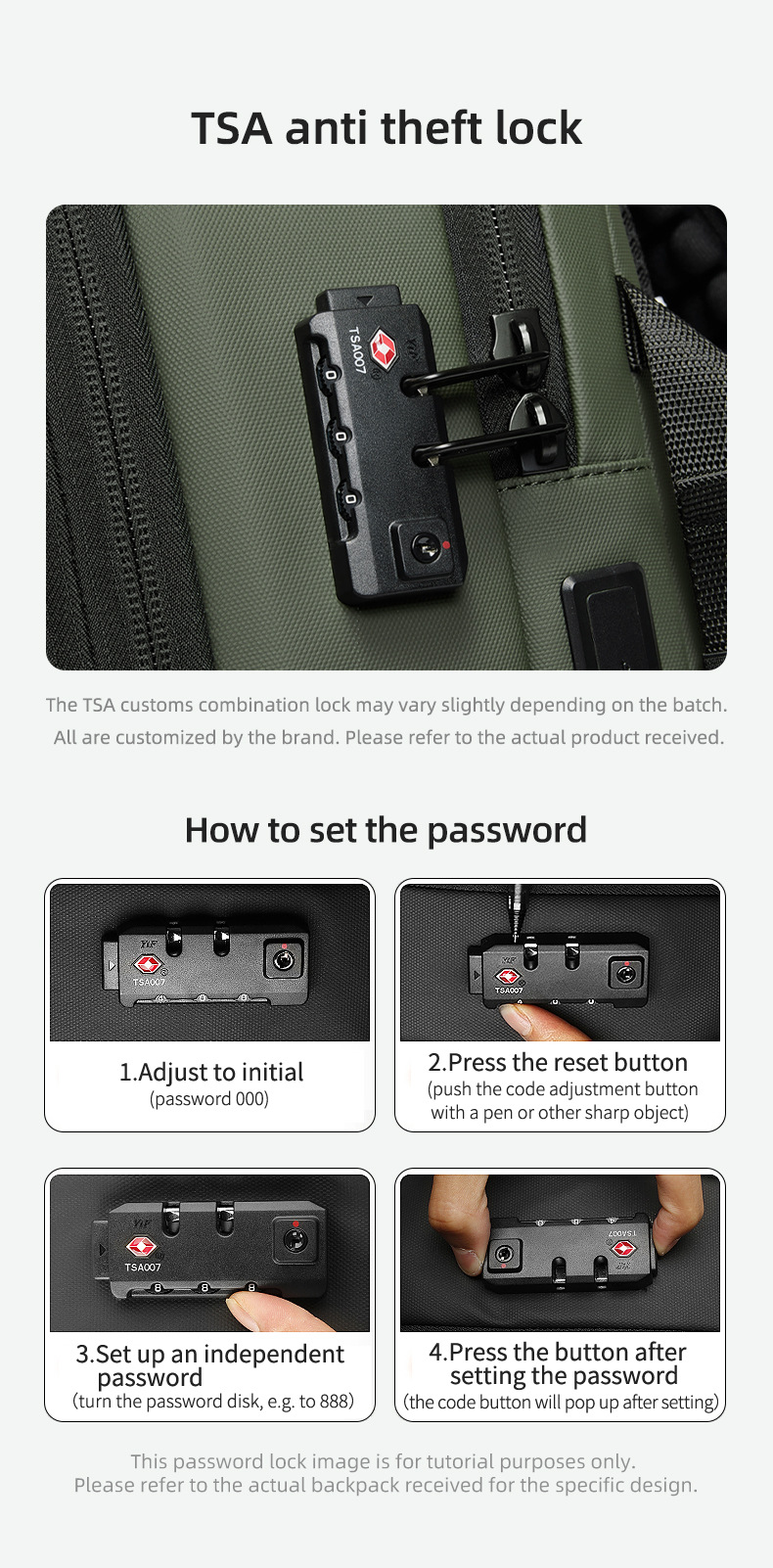 TSA anti theft lock

TSA007

0
0
0

The TSA customs combination lock may vary slightly depending on the batch. All are customized by the brand. Please refer to the actual product received.

How to set the password

TSA007

1.Adjust to initial
(password 000)

TSA007

2.Press the reset button
(push the code adjustment button with a pen or other sharp object)

TSA007

8 8 8

3.Set up an independent password
(turn the password disk, e.g. to 888)

TSA007

4.Press the button after setting the password
(the code button will pop up after setting)

This password lock image is for tutorial purposes only.
Please refer to the actual backpack received for the specific design.