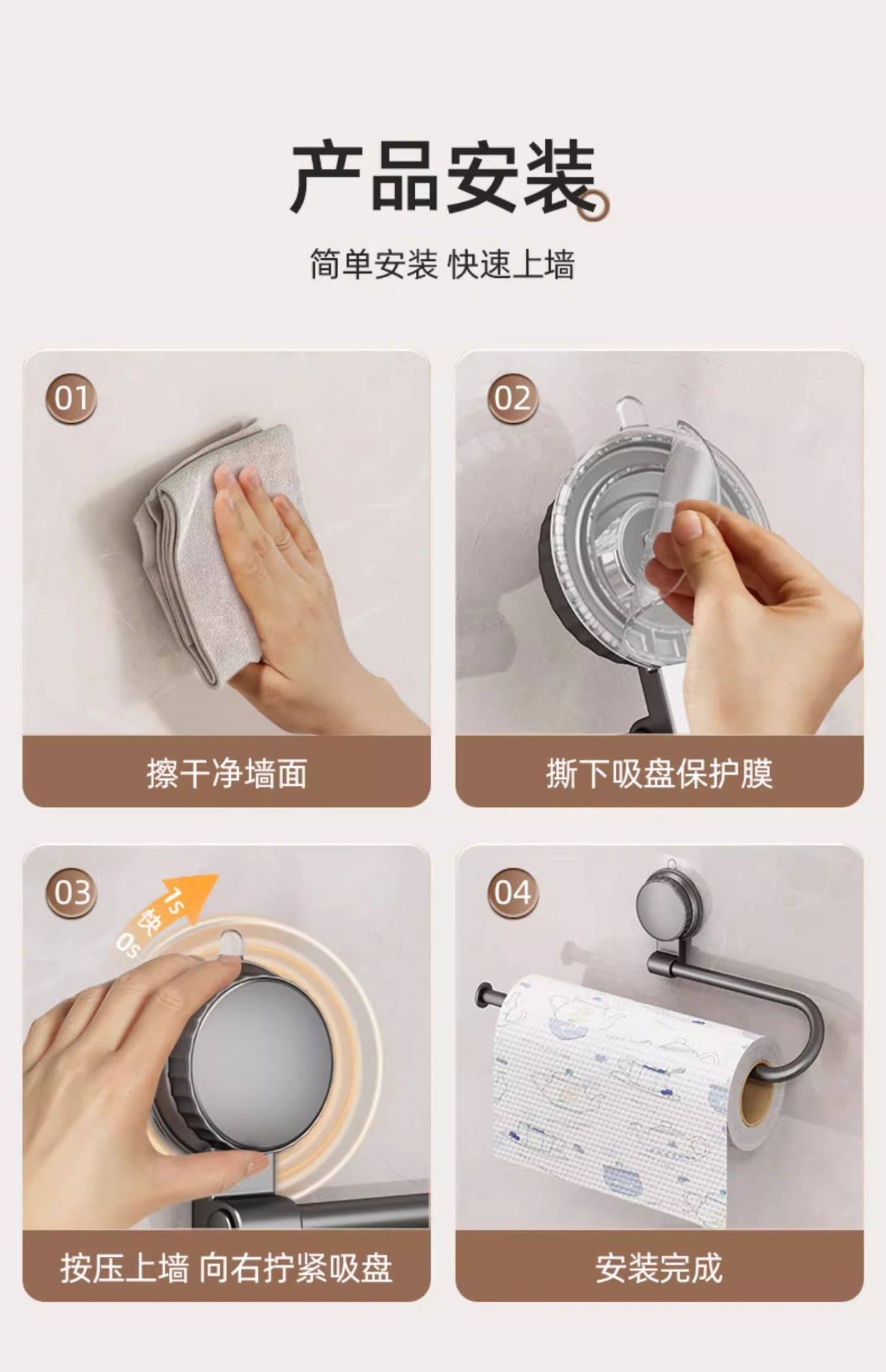 产品安装

简单安装 快速上墙

01

擦干净墙面

02

撕下吸盘保护膜

03

0s 快 1s

按压上墙 向右拧紧吸盘

04

安装完成