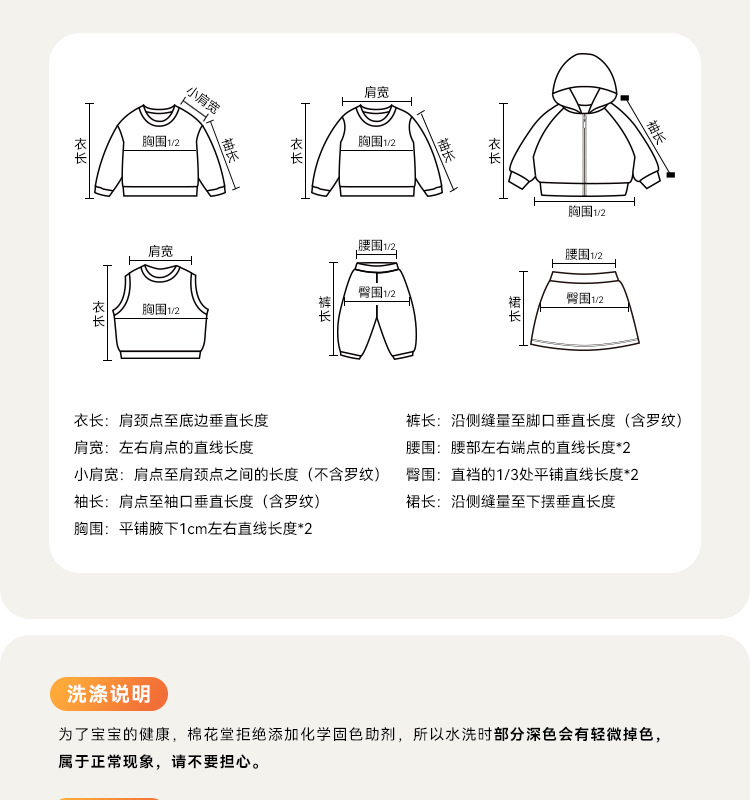 小肩宽
衣长
胸围1/2
袖长

肩宽
衣长
胸围1/2
袖长

衣长
袖长
胸围1/2

肩宽
衣长
胸围1/2

腰围1/2
裤长
臀围1/2

腰围1/2
裙长
臀围1/2

衣长：肩颈点至底边垂直长度
肩宽：左右肩点的直线长度
小肩宽：肩点至肩颈点之间的长度（不含罗纹）
袖长：肩点至袖口垂直长度（含罗纹）
胸围：平铺腋下1cm左右直线长度*2

裤长：沿侧缝量至脚口垂直长度（含罗纹）
腰围：腰部左右端点的直线长度*2
臀围：直裆的1/3处平铺直线长度*2
裙长：沿侧缝量至下摆垂直长度

洗涤说明

为了宝宝的健康，棉花堂拒绝添加化学固色助剂，所以水洗时部分深色会有轻微掉色，属于正常现象，请不要担心。