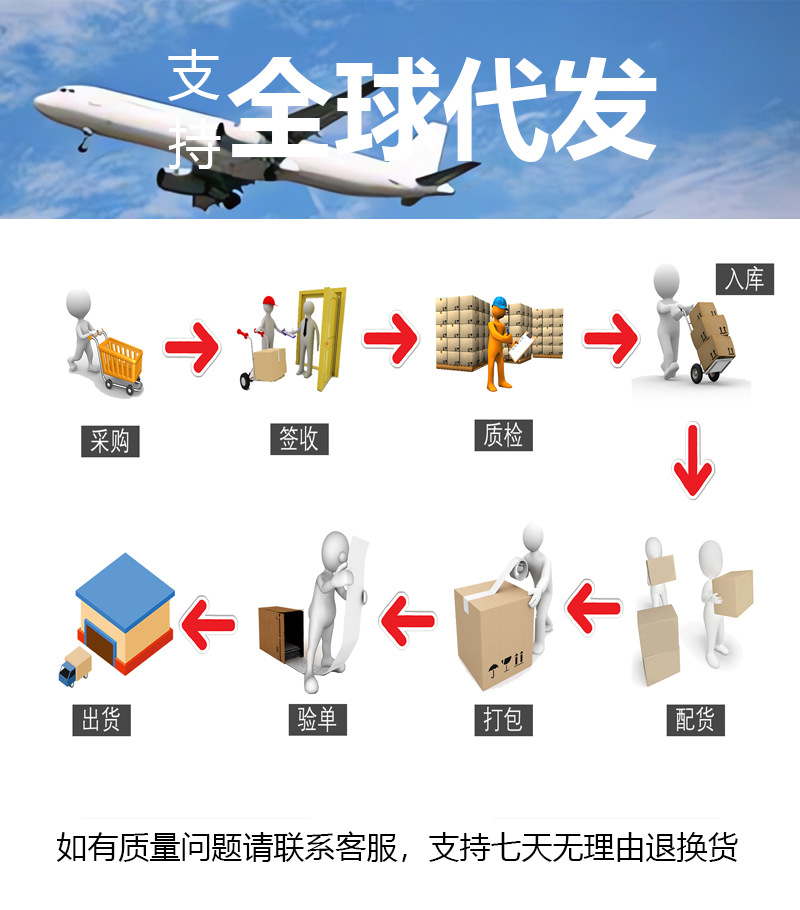 支持全球代发

采购
签收
质检
入库

配货
打包
验单
出货

如有质量问题请联系客服，支持七天无理由退换货