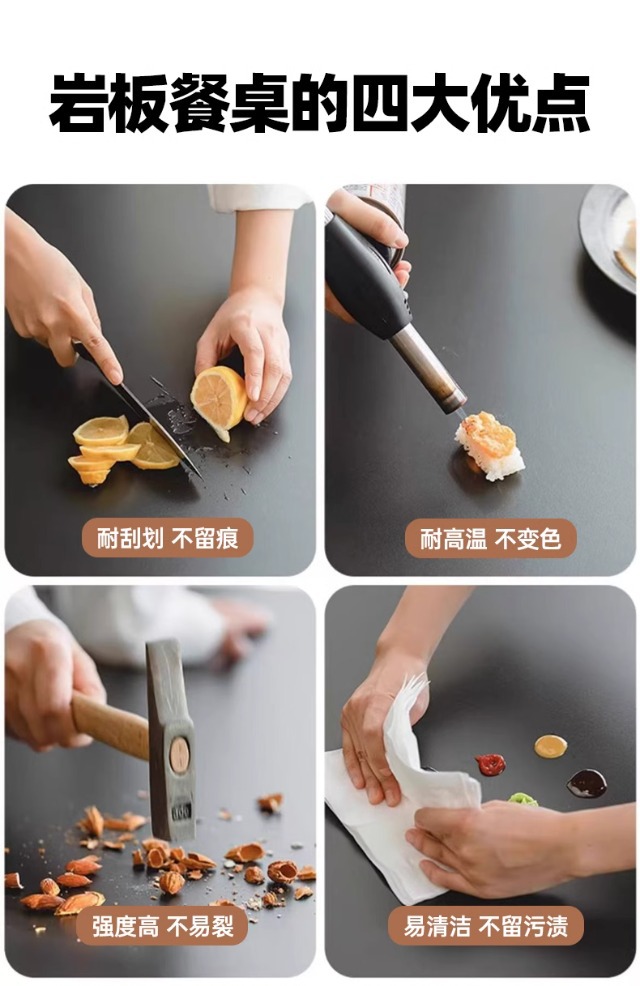 岩板餐桌的四大优点

耐刮划 不留痕

耐高温 不变色

强度高 不易裂

易清洁 不留污渍